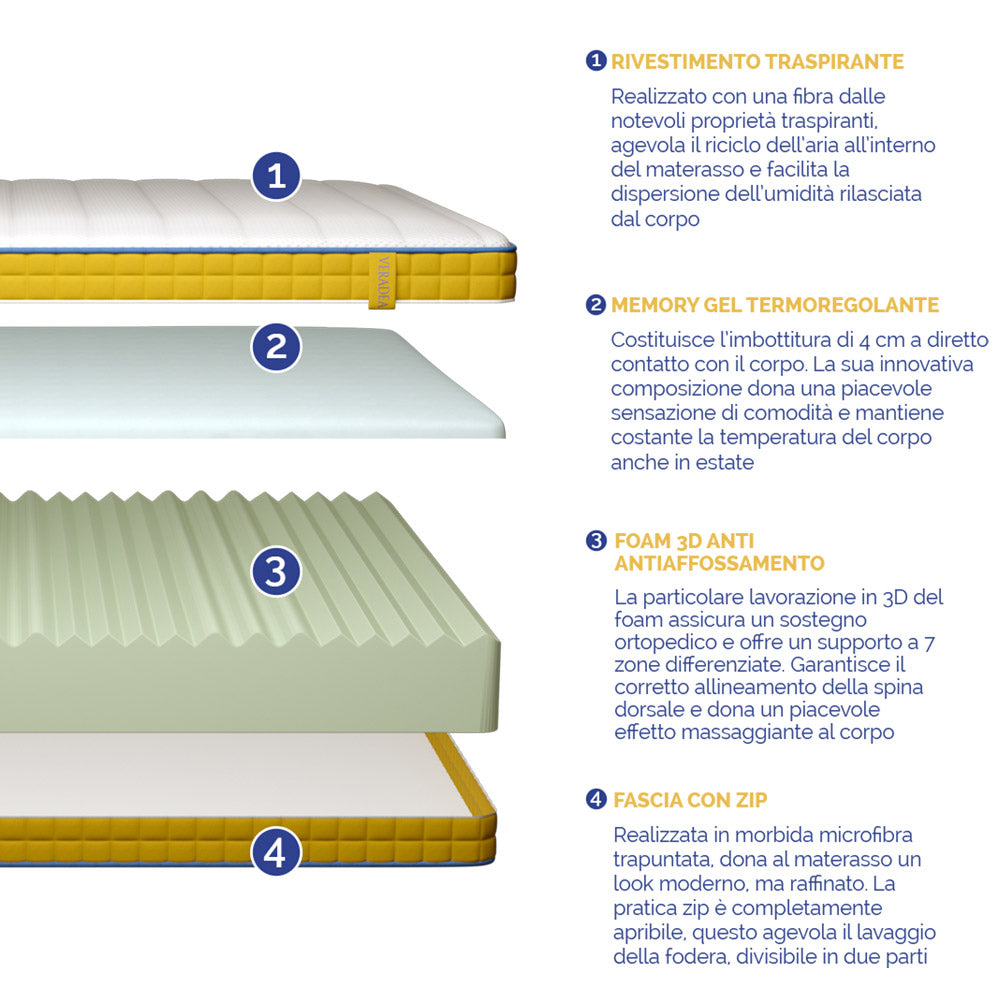 1

VERADEA

2

3

4

1 RIVESTIMENTO TRASPIRANTE

Realizzato con una fibra dalle notevoli proprietà traspiranti, agevola il riciclo dell'aria all'interno del materasso e facilita la dispersione dell'umidità rilasciata dal corpo

2 MEMORY GEL TERMOREGOLANTE

Costituisce l'imbottitura di 4 cm a diretto contatto con il corpo. La sua innovativa composizione dona una piacevole sensazione di comodità e mantiene costante la temperatura del corpo anche in estate

3 FOAM 3D ANTI ANTIAFFOSSAMENTO

La particolare lavorazione in 3D del foam assicura un sostegno ortopedico e offre un supporto a 7 zone differenziate. Garantisce il corretto allineamento della spina dorsale e dona un piacevole effetto massaggiante al corpo

4 FASCIA CON ZIP

Realizzata in morbida microfibra trapuntata, dona al materasso un look moderno, ma raffinato. La pratica zip è completamente apribile, questo agevola il lavaggio della fodera, divisibile in due parti