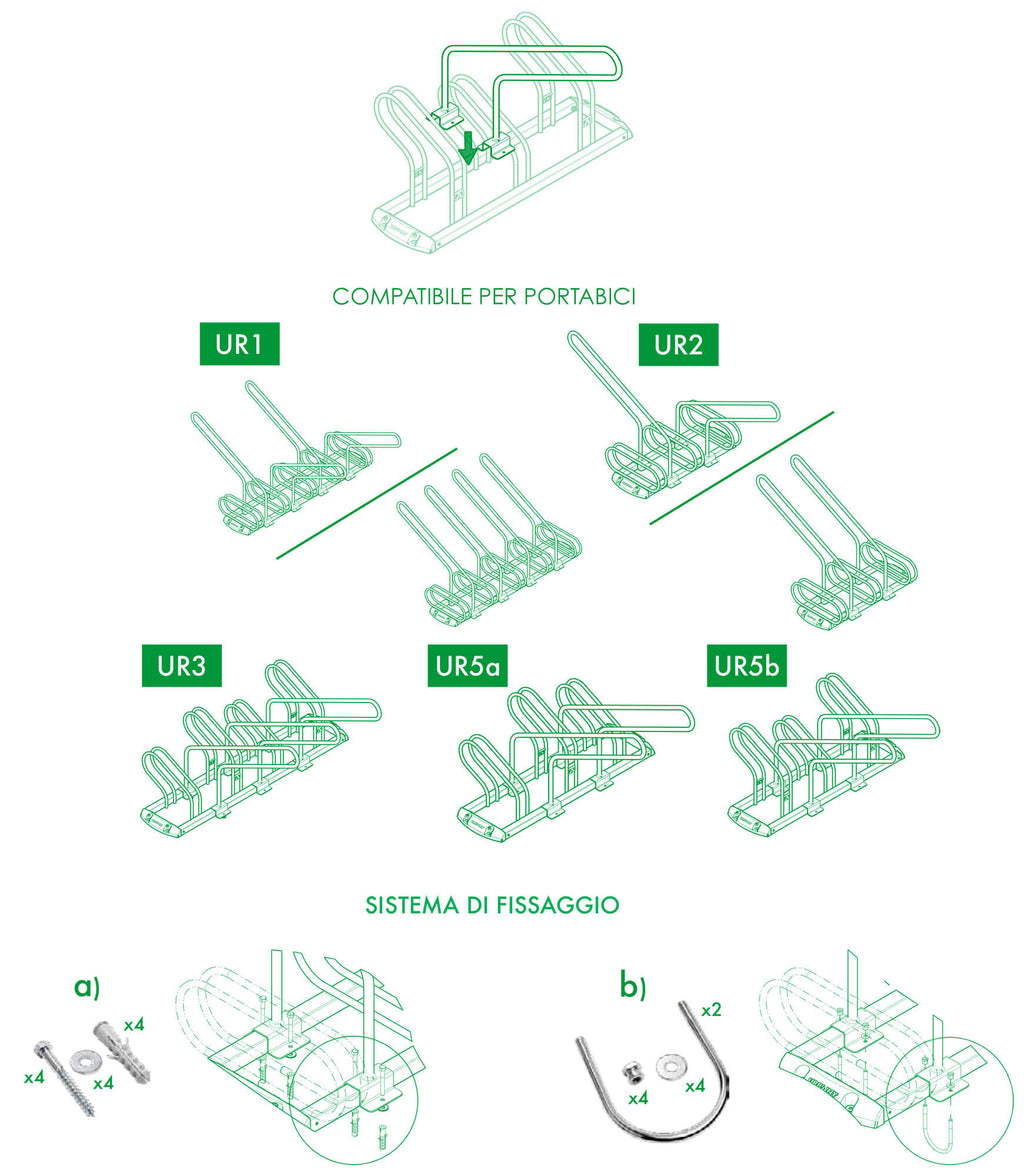 COMPATIBILE PER PORTABICI

UR1

UR2

UR3

UR5a

UR5b

SISTEMA DI FISSAGGIO

a)

x4

x4

x4

b)

x2

x4

x4