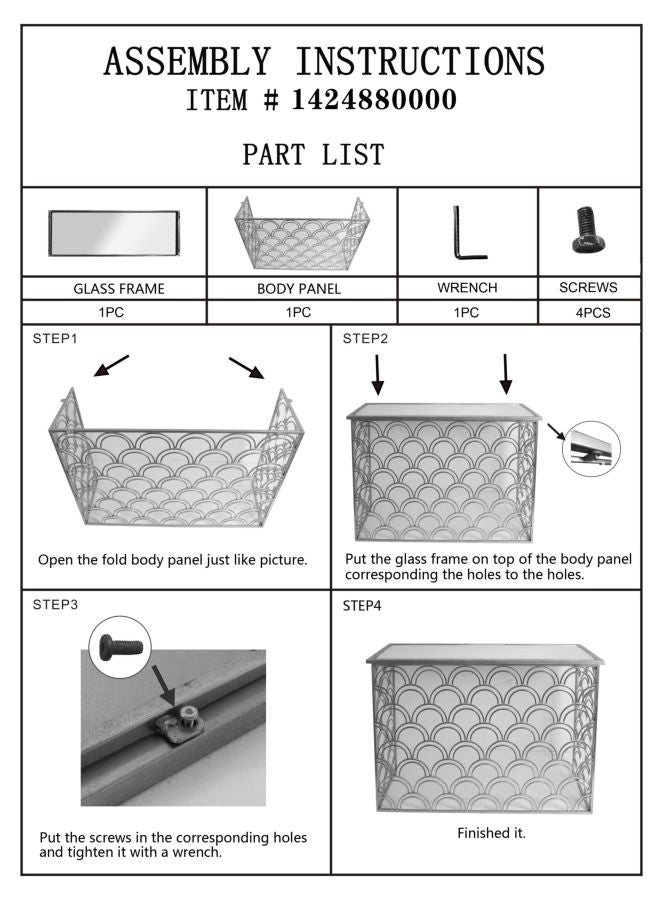 ASSEMBLY INSTRUCTIONS
ITEM # 1424880000

PART LIST

| GLASS FRAME | BODY PANEL | WRENCH | SCREWS |
|---|---|---|---|
| 1PC | 1PC | 1PC | 4PCS |

STEP1

Open the fold body panel just like picture.

STEP2

Put the glass frame on top of the body panel corresponding the holes to the holes.

STEP3

Put the screws in the corresponding holes and tighten it with a wrench.

STEP4

Finished it.