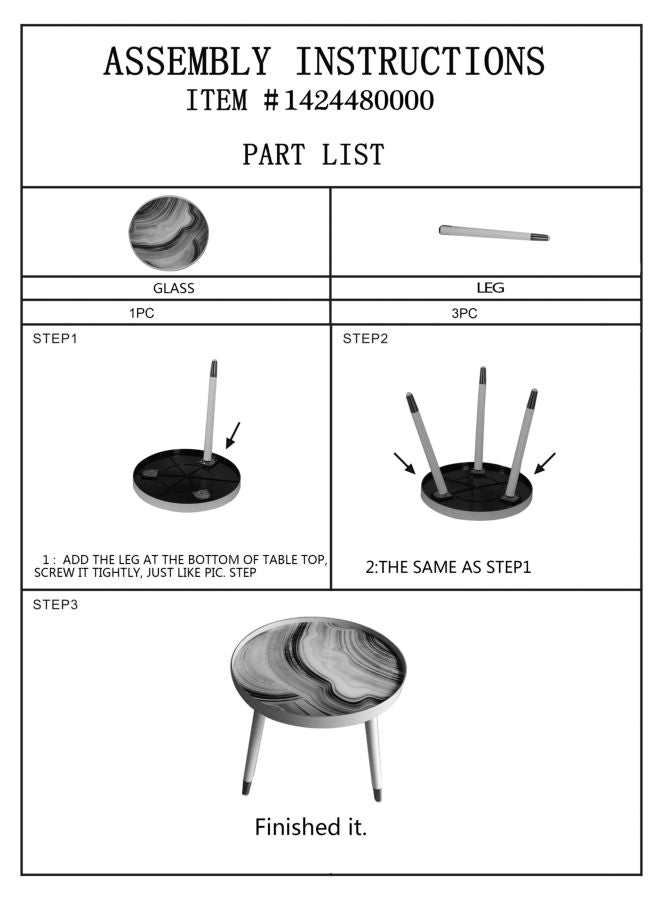 ASSEMBLY INSTRUCTIONS
ITEM #1424480000

PART LIST

| GLASS | LEG |
|---|---|
| 1PC | 3PC |

STEP1

1： ADD THE LEG AT THE BOTTOM OF TABLE TOP, SCREW IT TIGHTLY, JUST LIKE PIC. STEP

STEP2

2:THE SAME AS STEP1

STEP3

Finished it.