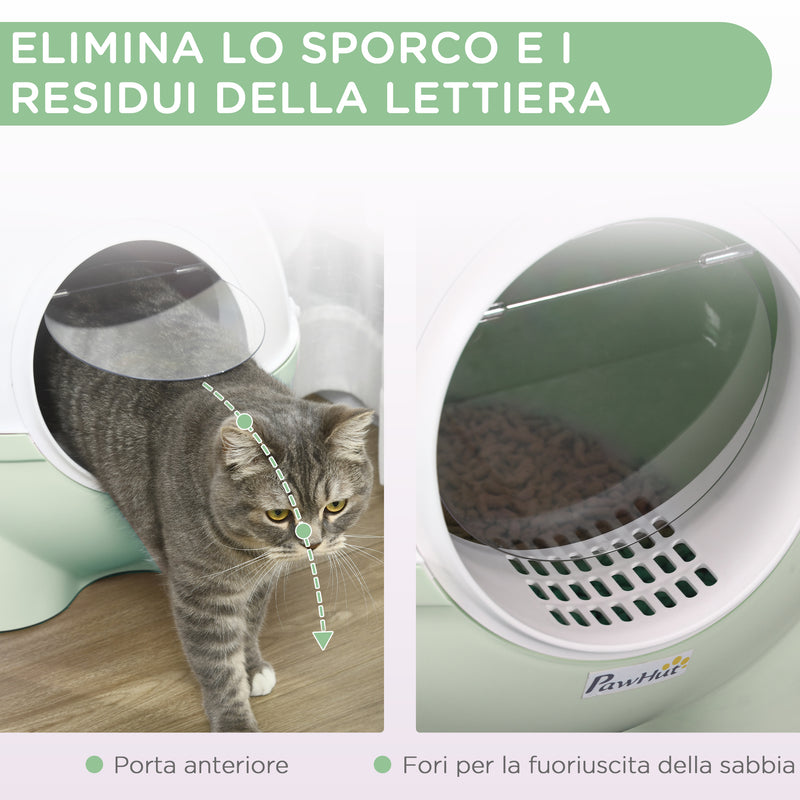 ELIMINA LO SPORCO E I RESIDUI DELLA LETTIERA

PawHut

Porta anteriore

Fori per la fuoriuscita della sabbia