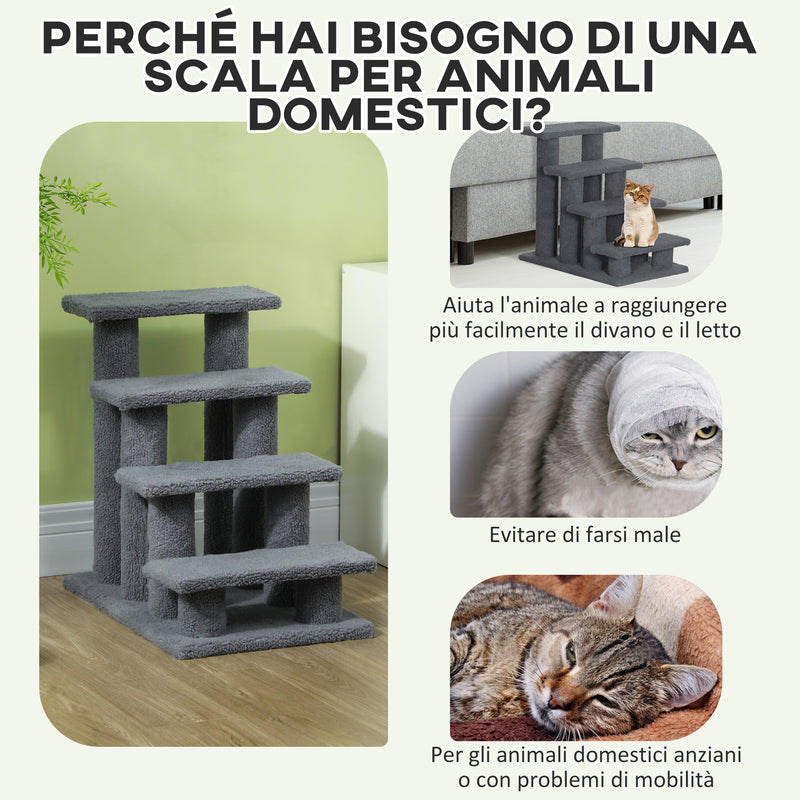 PERCHÉ HAI BISOGNO DI UNA SCALA PER ANIMALI DOMESTICI?

Aiuta l'animale a raggiungere più facilmente il divano e il letto

Evitare di farsi male

Per gli animali domestici anziani o con problemi di mobilità