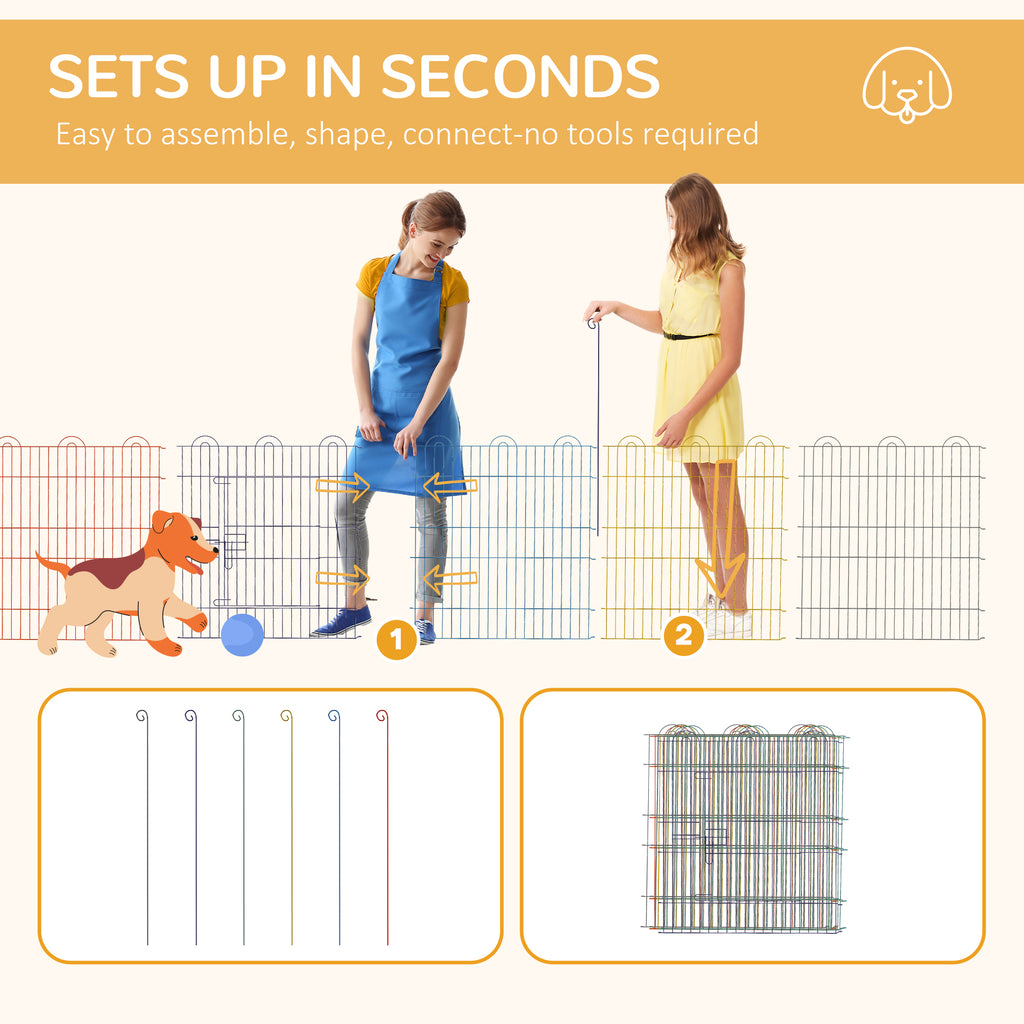 SETS UP IN SECONDS

Easy to assemble, shape, connect-no tools required

1

2