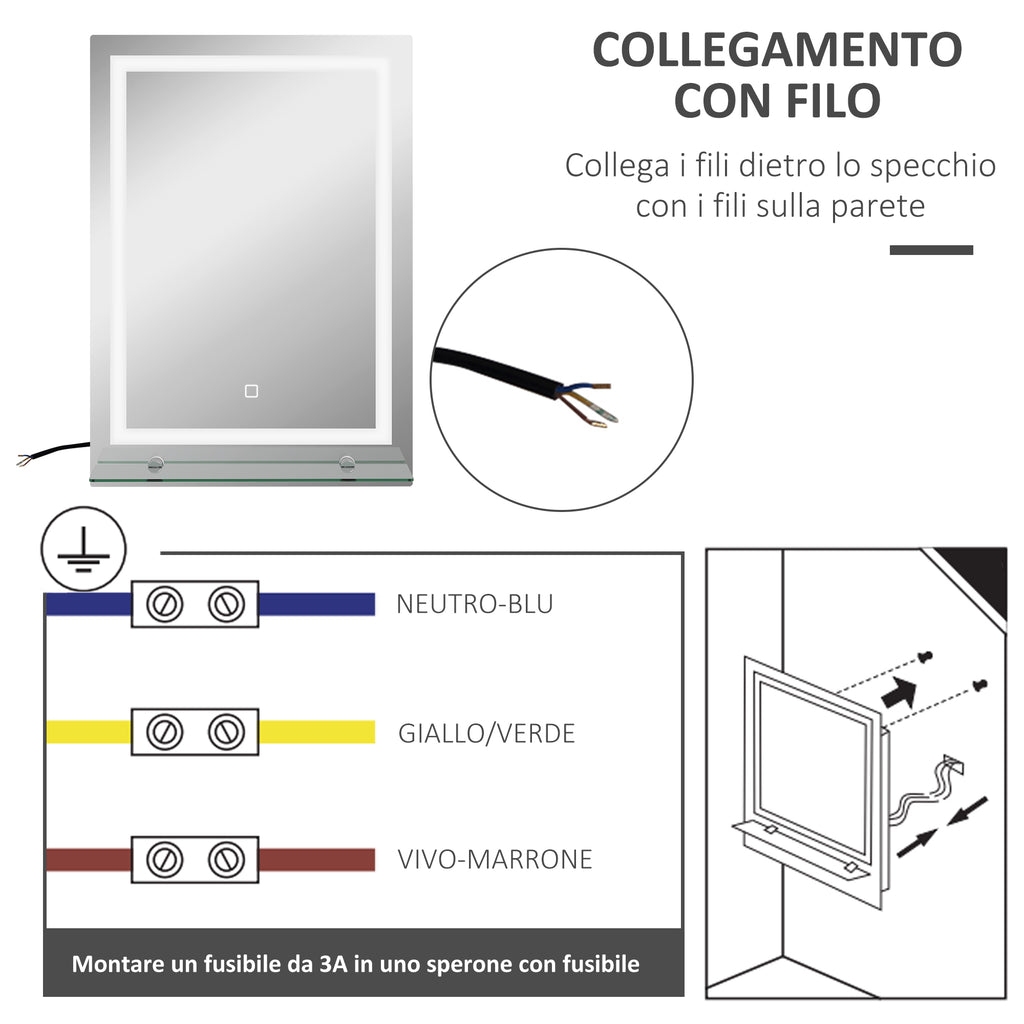 COLLEGAMENTO CON FILO

Collega i fili dietro lo specchio con i fili sulla parete

NEUTRO-BLU

GIALLO/VERDE

VIVO-MARRONE

Montare un fusibile da 3A in uno sperone con fusibile