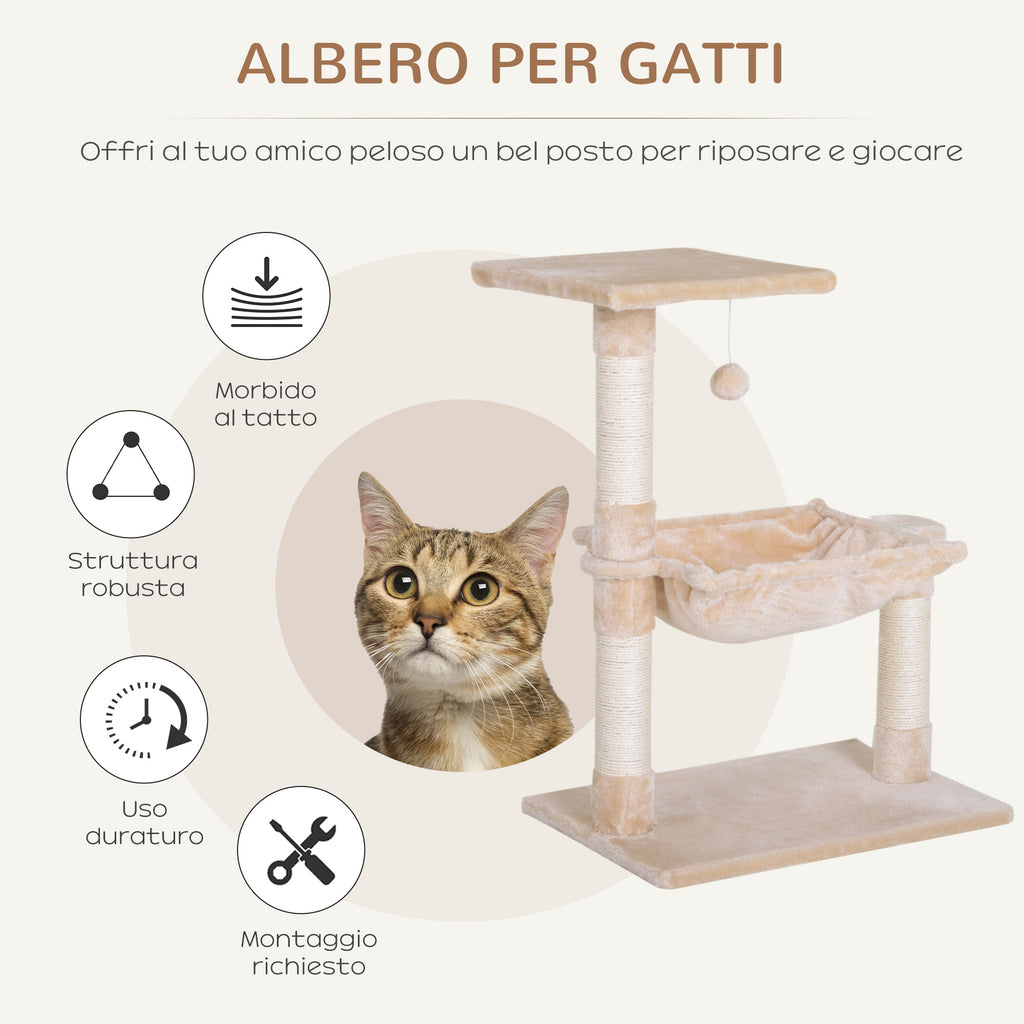 ALBERO PER GATTI

Offri al tuo amico peloso un bel posto per riposare e giocare

Morbido al tatto

Struttura robusta

Uso duraturo

Montaggio richiesto