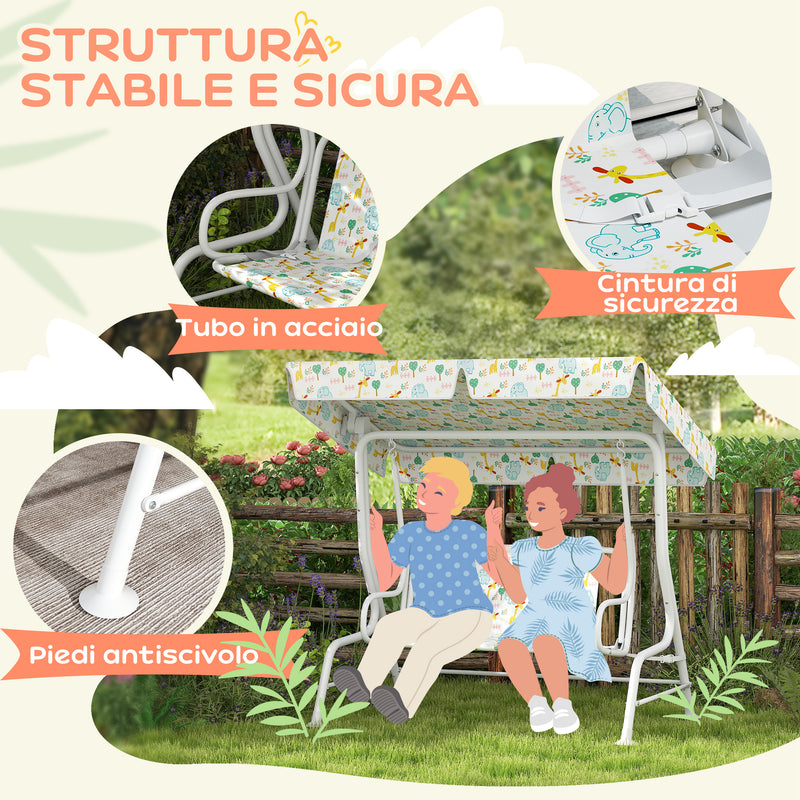 STRUTTURA
STABILE E SICURA

Tubo in acciaio

Cintura di sicurezza

Piedi antiscivolo