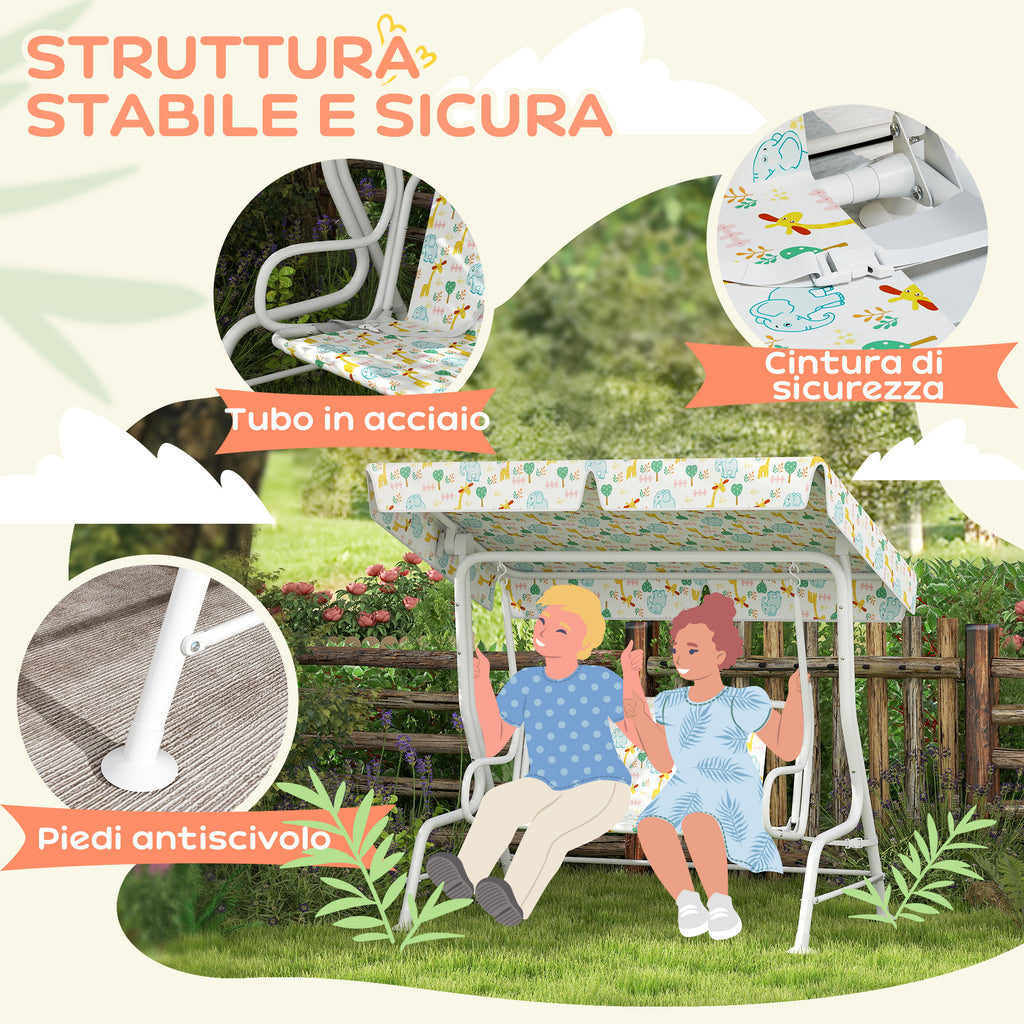 STRUTTURA
STABILE E SICURA

Tubo in acciaio

Cintura di sicurezza

Piedi antiscivolo