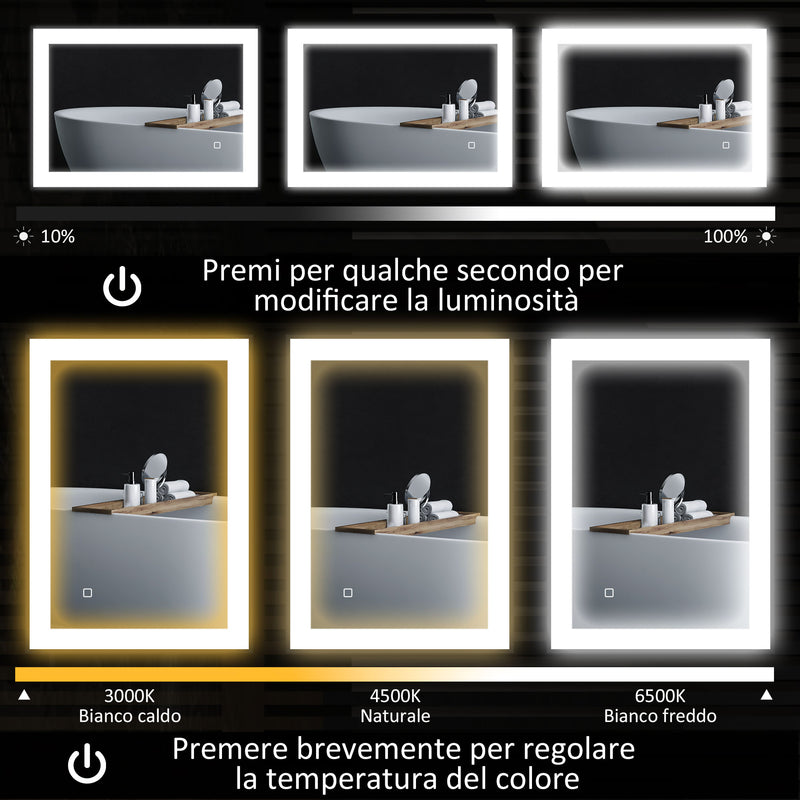 10%

100%

Premi per qualche secondo per modificare la luminosità

3000K
Bianco caldo

4500K
Naturale

6500K
Bianco freddo

Premere brevemente per regolare la temperatura del colore