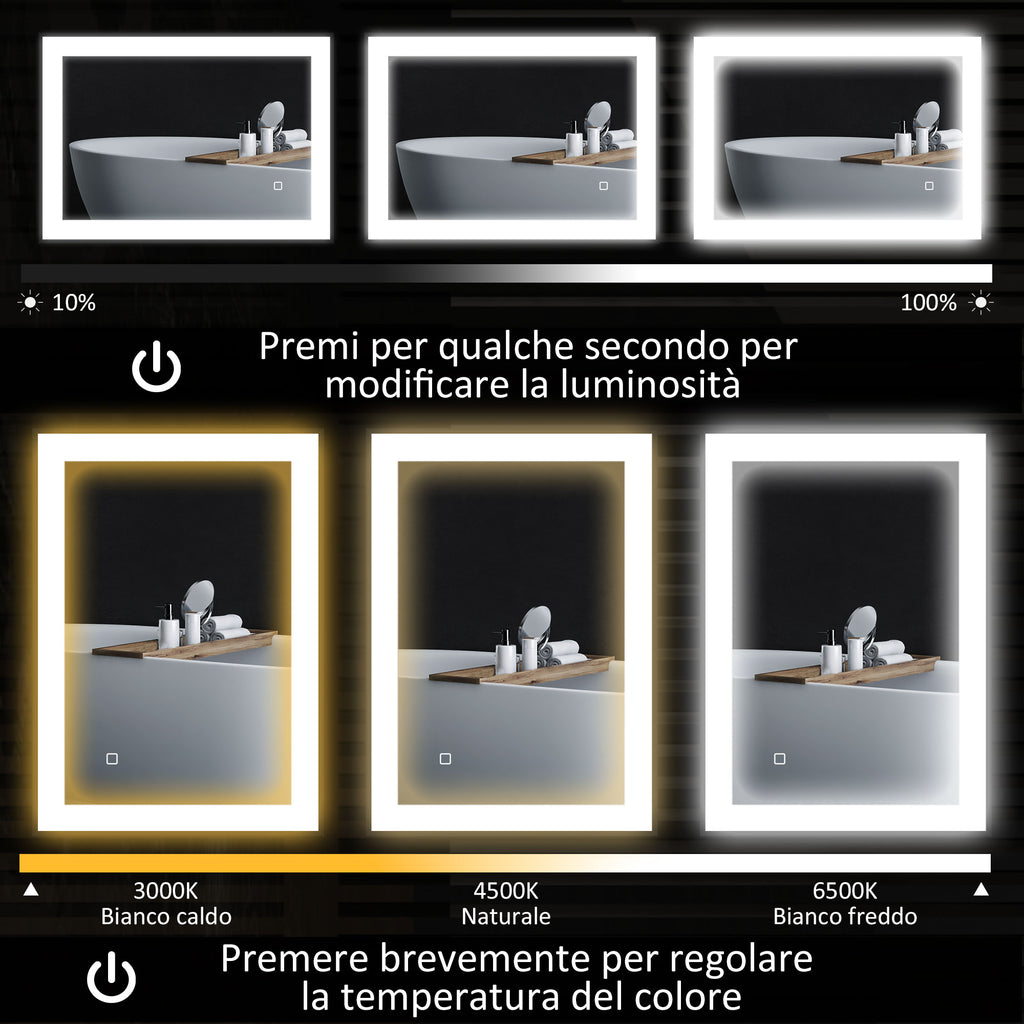 10%

100%

Premi per qualche secondo per modificare la luminosità

3000K
Bianco caldo

4500K
Naturale

6500K
Bianco freddo

Premere brevemente per regolare la temperatura del colore