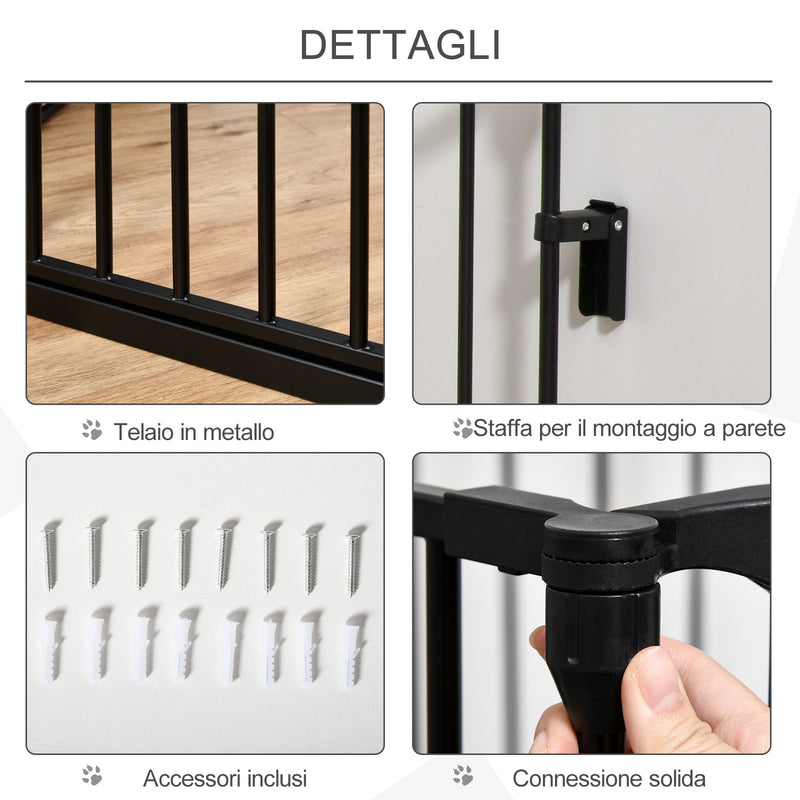 DETTAGLI

Telaio in metallo

Staffa per il montaggio a parete

Accessori inclusi

Connessione solida