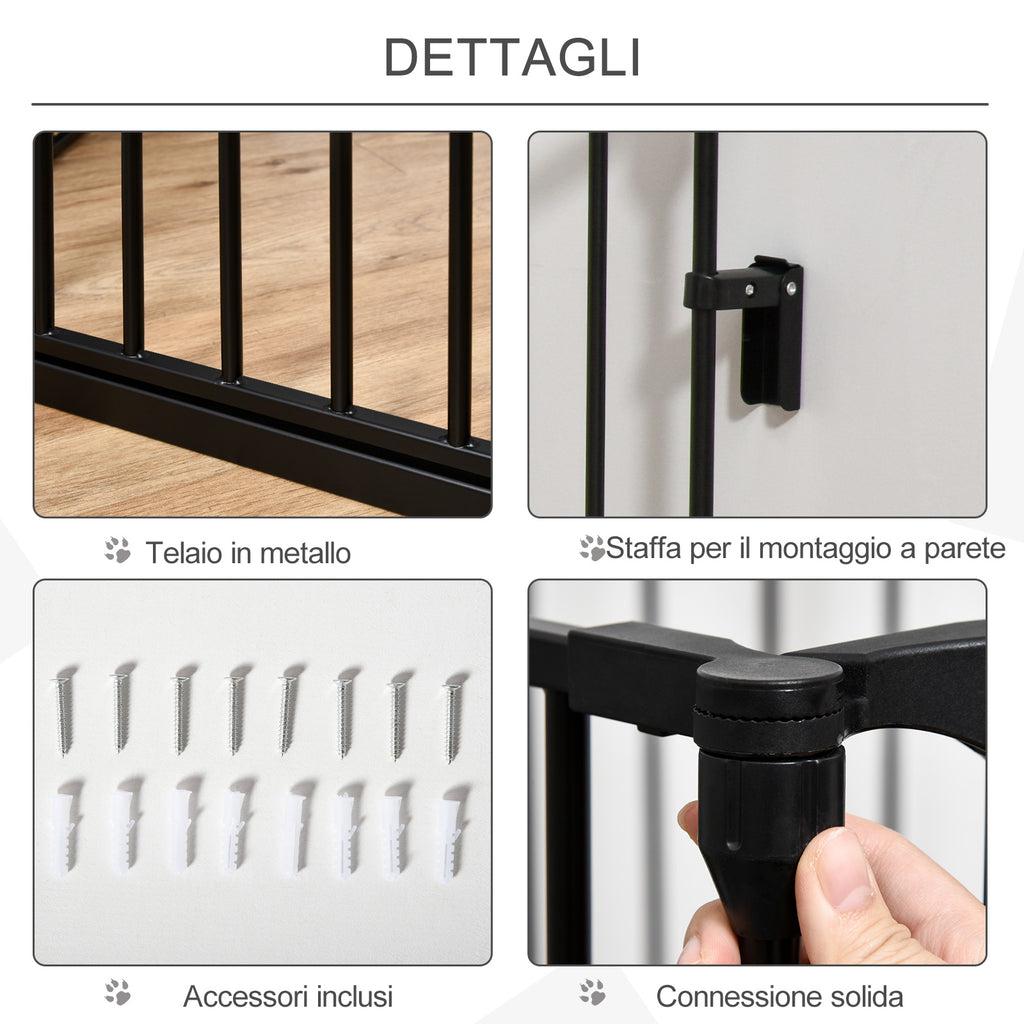 DETTAGLI

Telaio in metallo

Staffa per il montaggio a parete

Accessori inclusi

Connessione solida