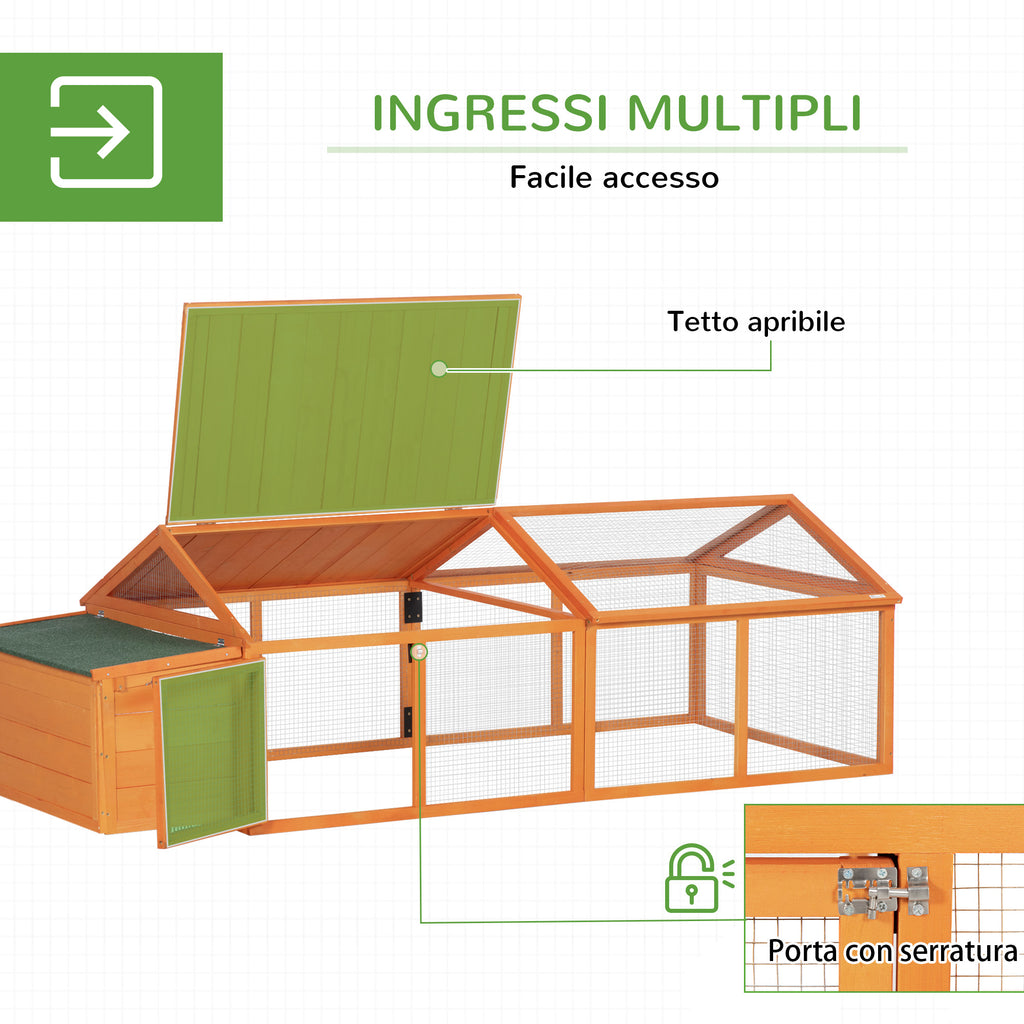 INGRESSI MULTIPLI

Facile accesso

Tetto apribile

Porta con serratura