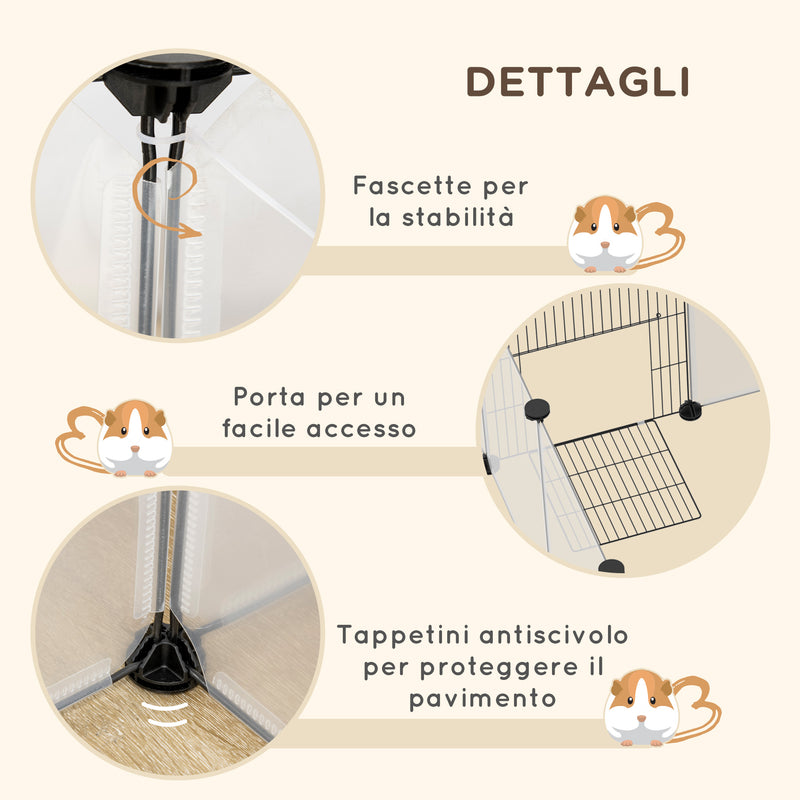 DETTAGLI

Fascette per la stabilità

Porta per un facile accesso

Tappetini antiscivolo per proteggere il pavimento