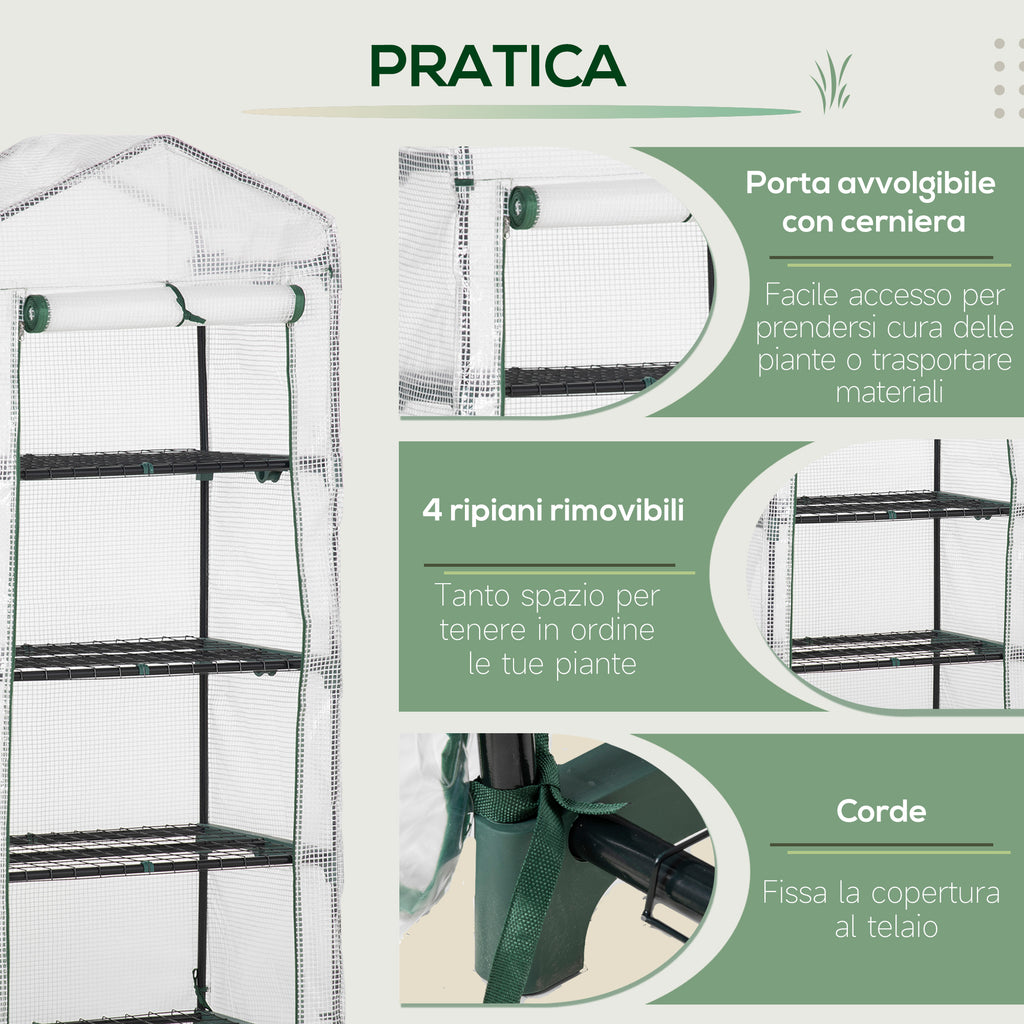 PRATICA

Porta avvolgibile con cerniera

Facile accesso per prendersi cura delle piante o trasportare materiali

4 ripiani rimovibili

Tanto spazio per tenere in ordine le tue piante

Corde

Fissa la copertura al telaio