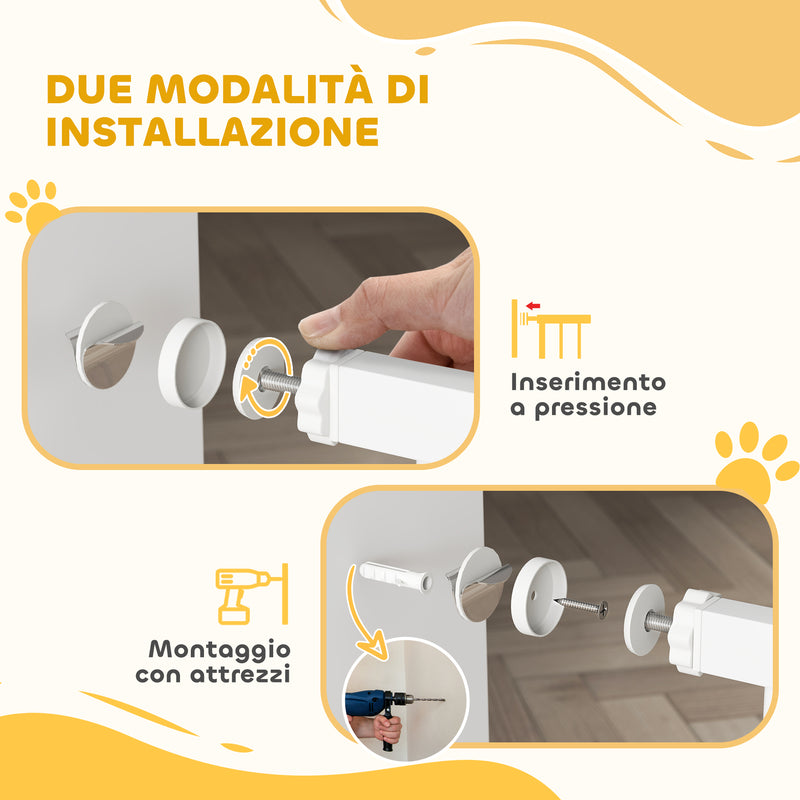 DUE MODALITÀ DI INSTALLAZIONE

Inserimento a pressione

Montaggio con attrezzi