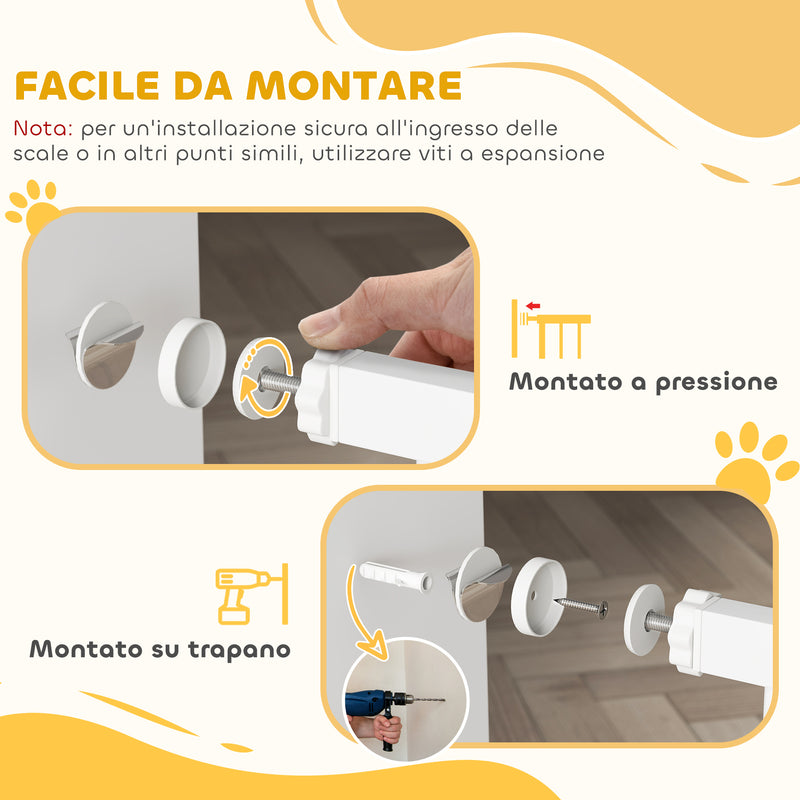 FACILE DA MONTARE

Nota: per un'installazione sicura all'ingresso delle scale o in altri punti simili, utilizzare viti a espansione

Montato a pressione

Montato su trapano