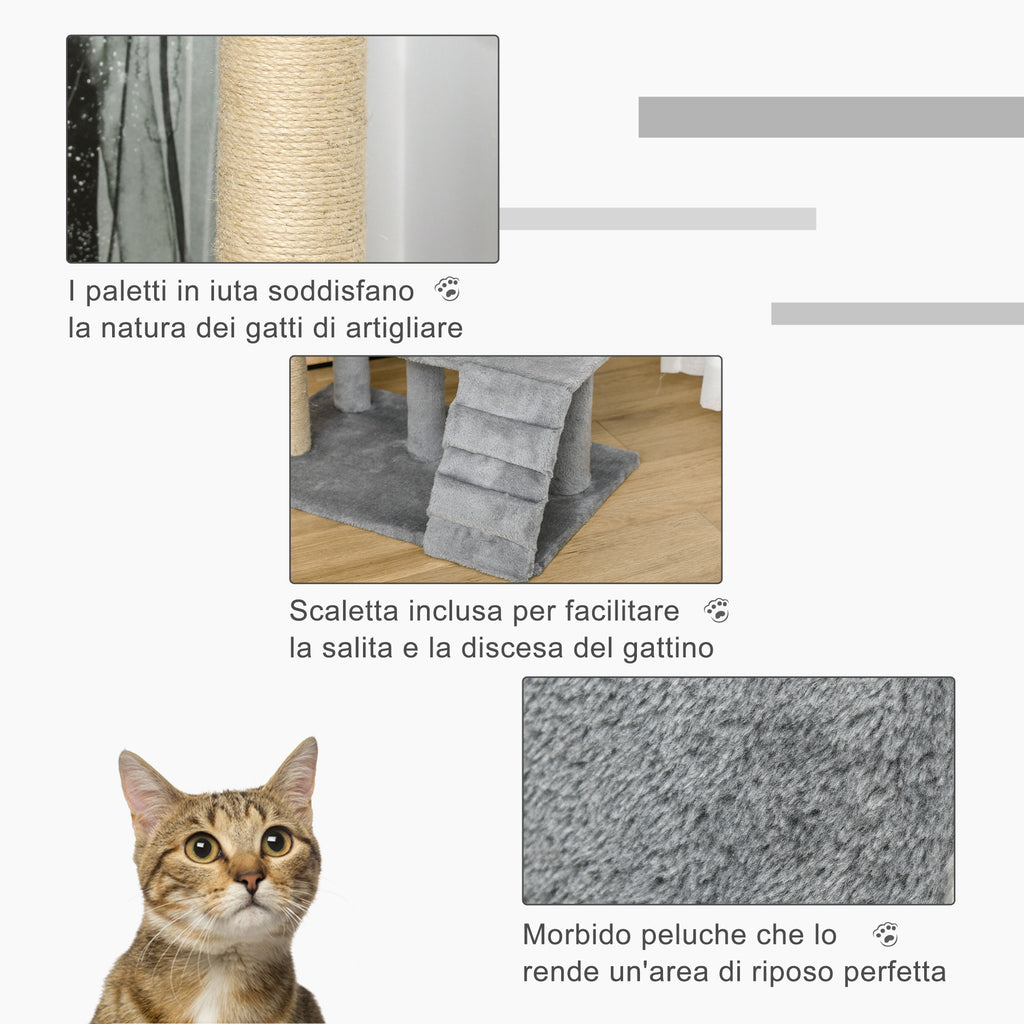 I paletti in iuta soddisfano
la natura dei gatti di artigliare

Scaletta inclusa per facilitare
la salita e la discesa del gattino

Morbido peluche che lo
rende un'area di riposo perfetta