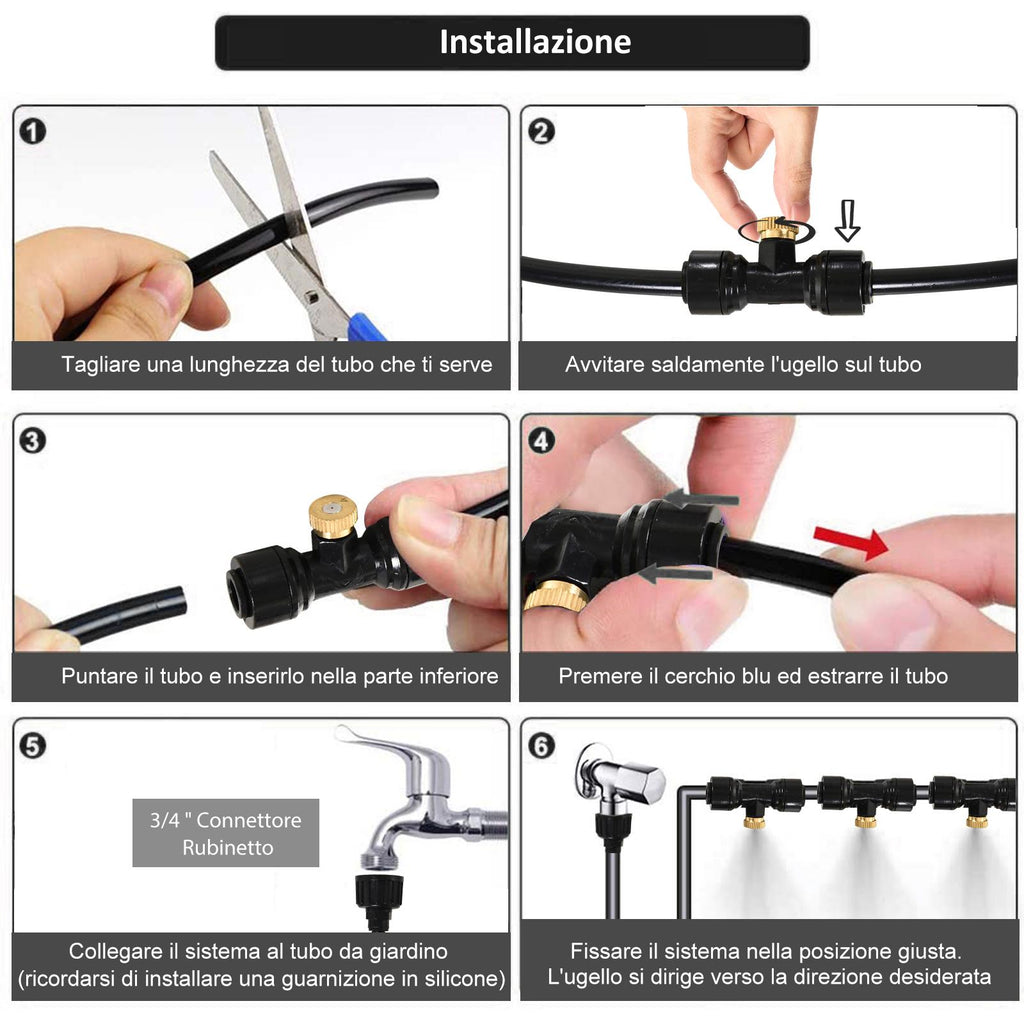 Installazione

1
Tagliare una lunghezza del tubo che ti serve

2
Avvitare saldamente l'ugello sul tubo

3
Puntare il tubo e inserirlo nella parte inferiore

4
Premere il cerchio blu ed estrarre il tubo

5
3/4 " Connettore Rubinetto
Collegare il sistema al tubo da giardino (ricordarsi di installare una guarnizione in silicone)

6
Fissare il sistema nella posizione giusta. L'ugello si dirige verso la direzione desiderata