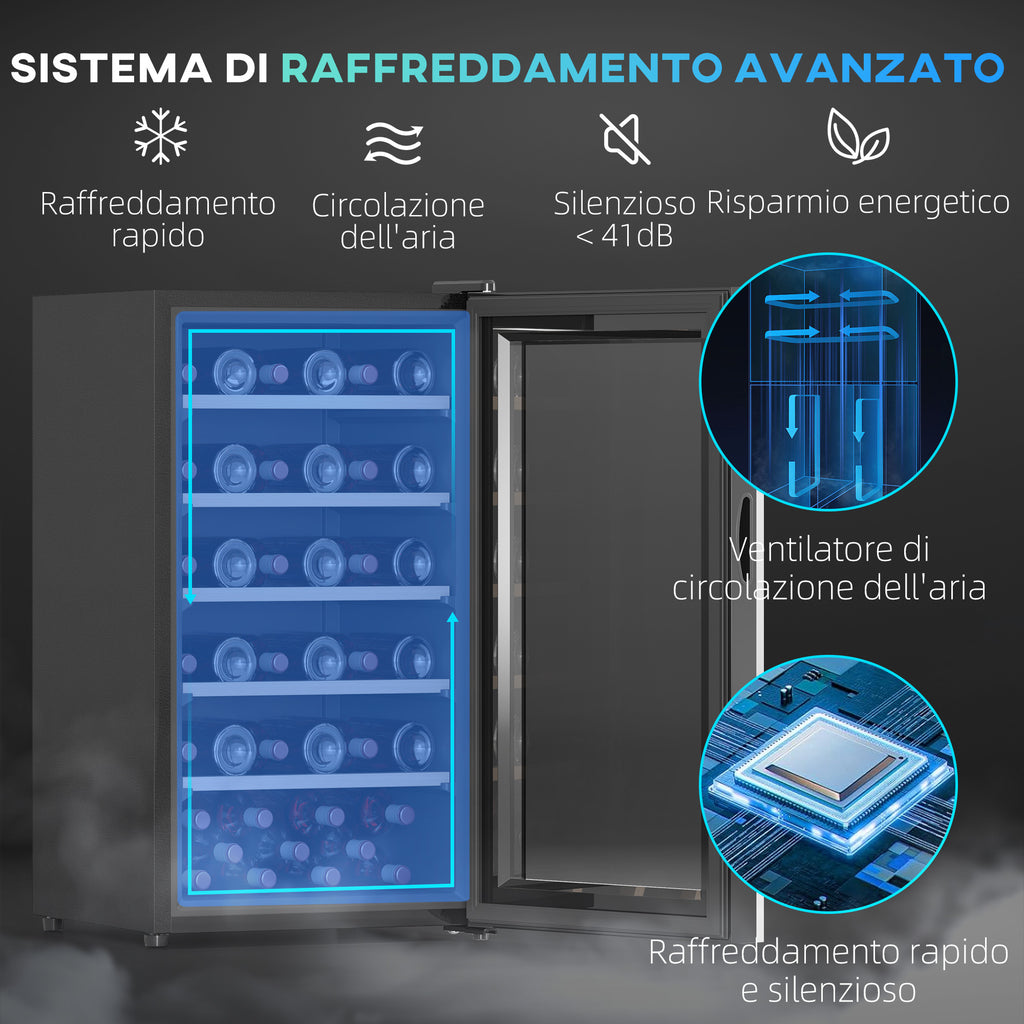 SISTEMA DI RAFFREDDAMENTO AVANZATO

Raffreddamento rapido

Circolazione dell'aria

Silenzioso < 41dB

Risparmio energetico

Ventilatore di circolazione dell'aria

Raffreddamento rapido e silenzioso