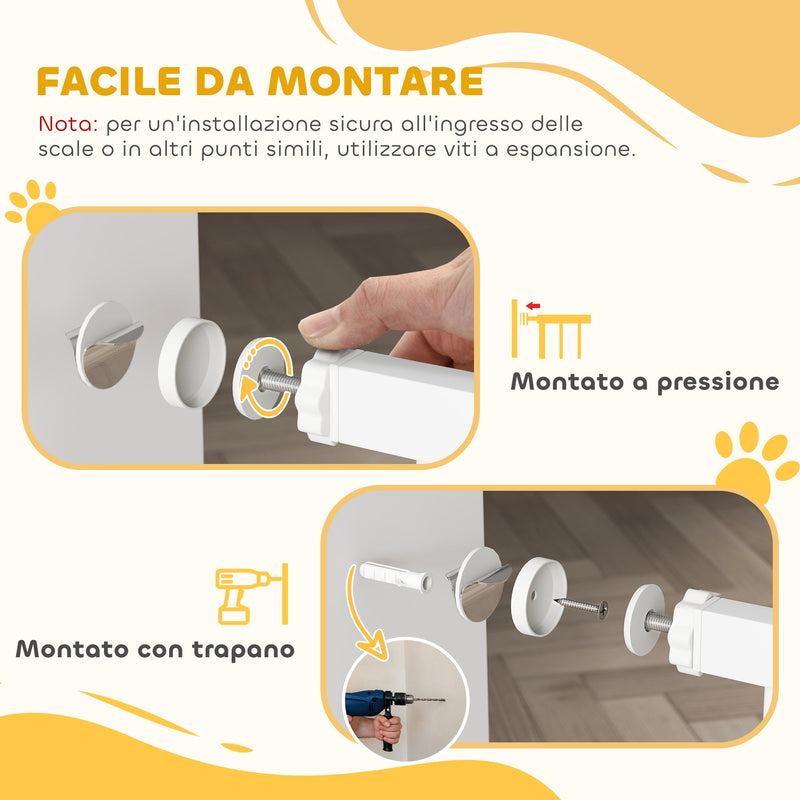 FACILE DA MONTARE

Nota: per un'installazione sicura all'ingresso delle scale o in altri punti simili, utilizzare viti a espansione.

Montato a pressione

Montato con trapano