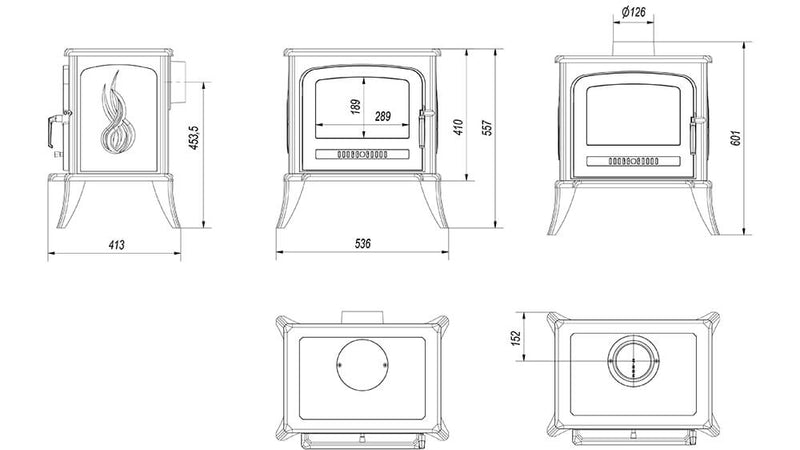 453,5

413

189

289

410

557

536

Ø126

601

152