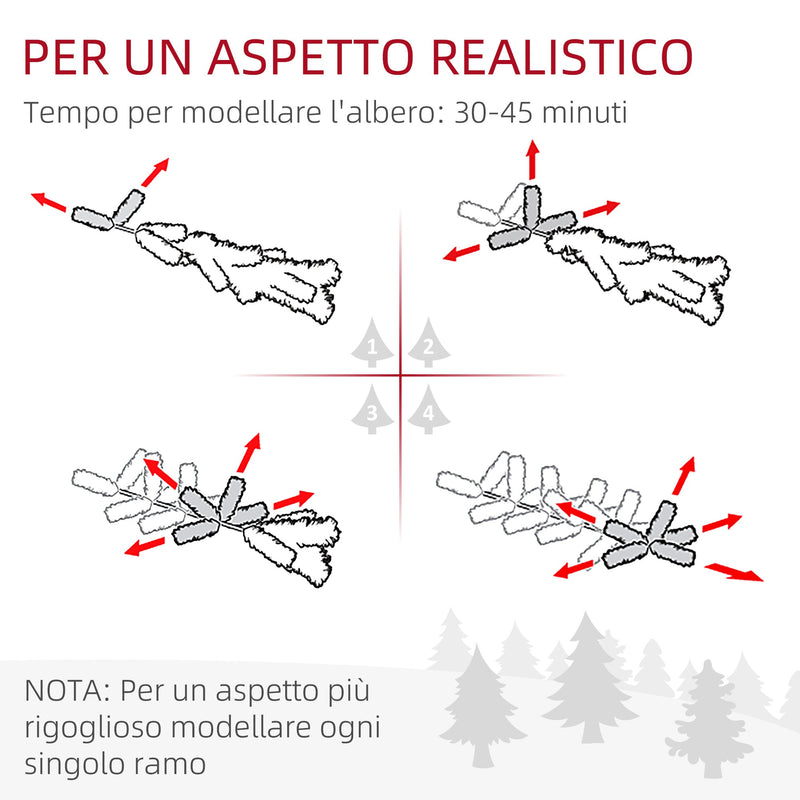 PER UN ASPETTO REALISTICO

Tempo per modellare l'albero: 30-45 minuti

1
2
3
4

NOTA: Per un aspetto più rigoglioso modellare ogni singolo ramo