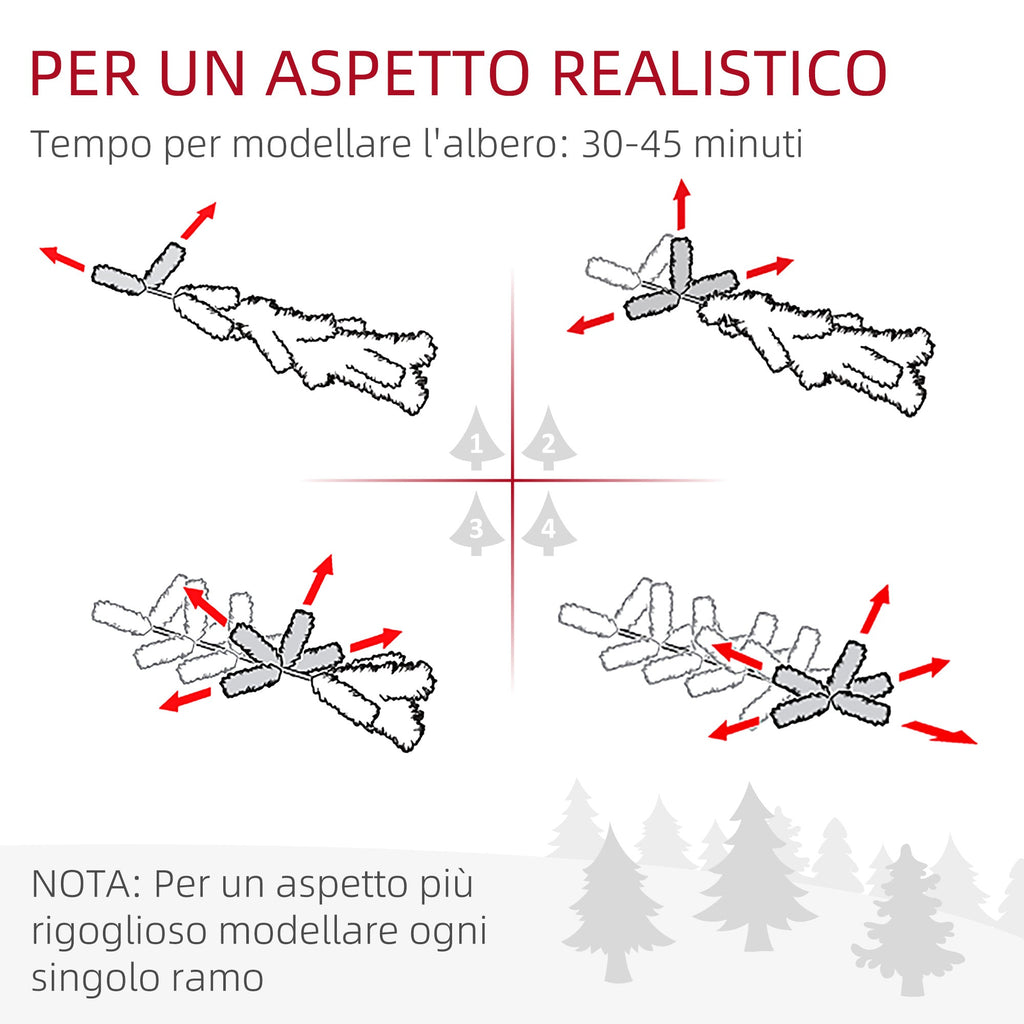 PER UN ASPETTO REALISTICO
Tempo per modellare l'albero: 30-45 minuti

1
2
3
4

NOTA: Per un aspetto più rigoglioso modellare ogni singolo ramo