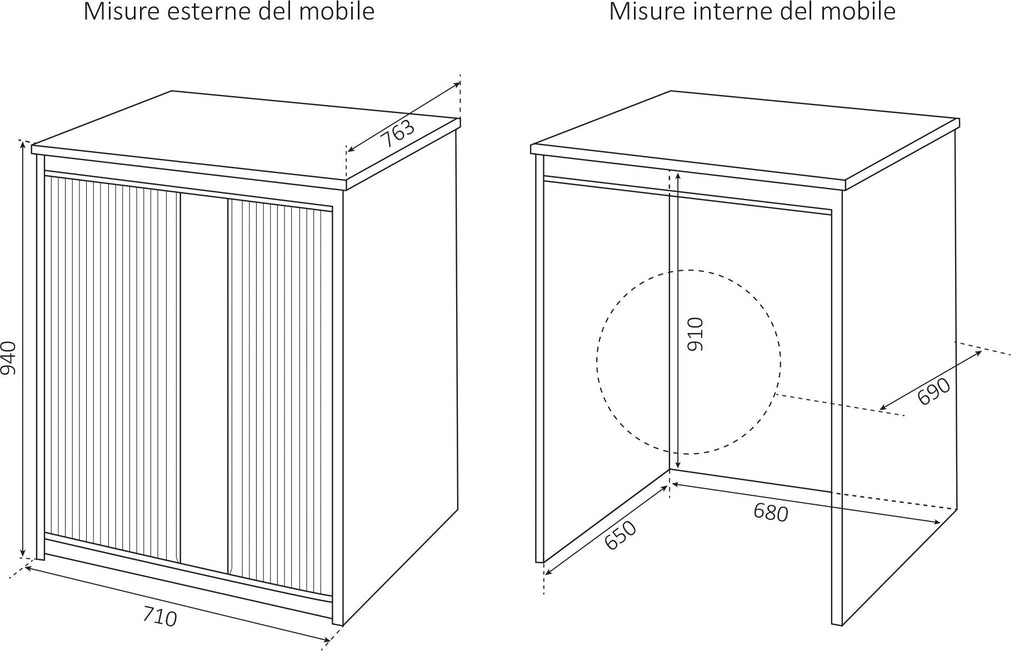 Misure esterne del mobile

763

940

710

Misure interne del mobile

910

690

680

650