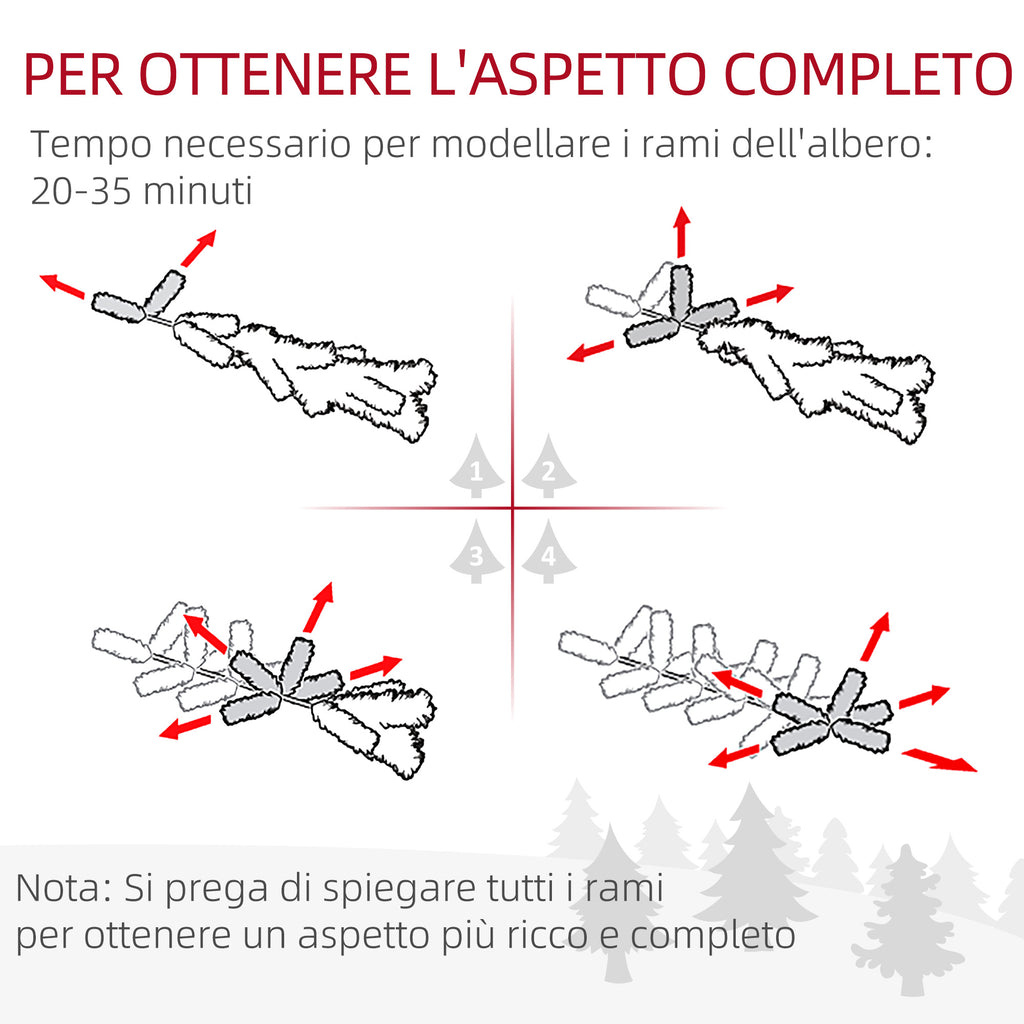 PER OTTENERE L'ASPETTO COMPLETO

Tempo necessario per modellare i rami dell'albero: 20-35 minuti

1
2
3
4

Nota: Si prega di spiegare tutti i rami per ottenere un aspetto più ricco e completo