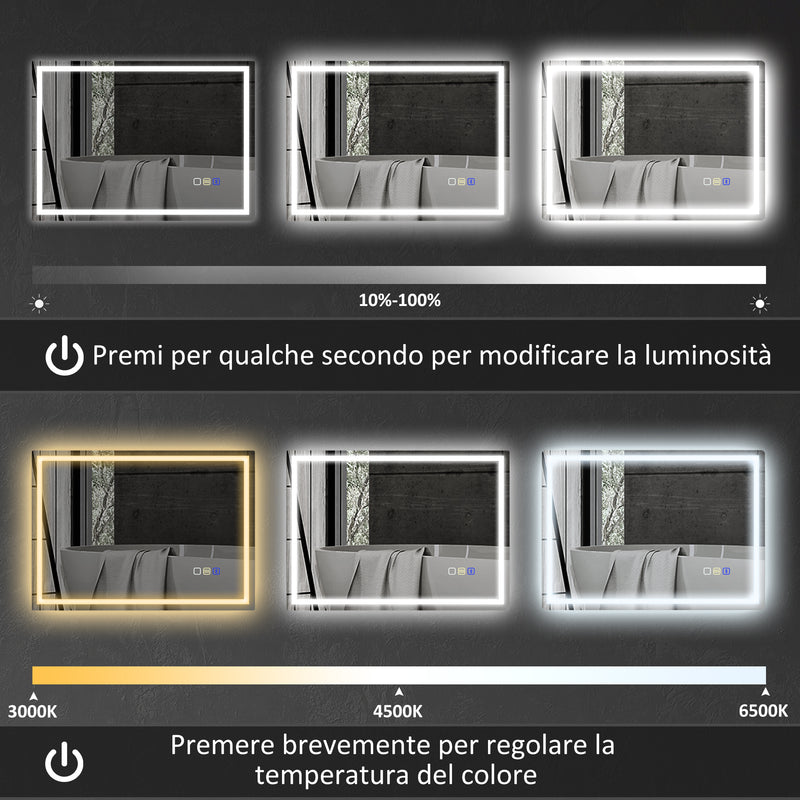 10%-100%

Premi per qualche secondo per modificare la luminosità

3000K
4500K
6500K

Premere brevemente per regolare la temperatura del colore