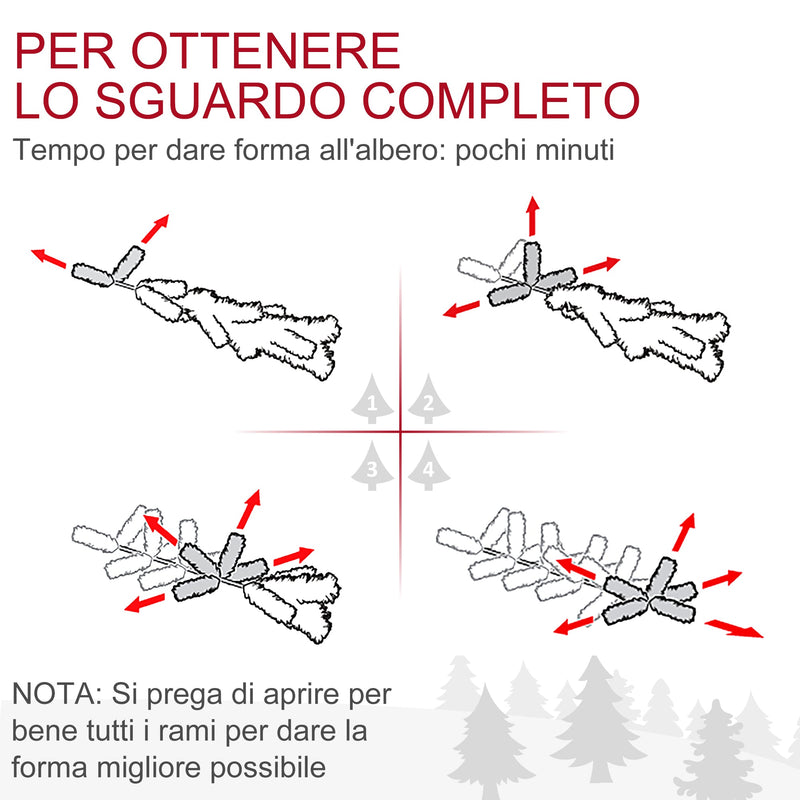 PER OTTENERE
LO SGUARDO COMPLETO

Tempo per dare forma all'albero: pochi minuti

1
2
3
4

NOTA: Si prega di aprire per bene tutti i rami per dare la forma migliore possibile