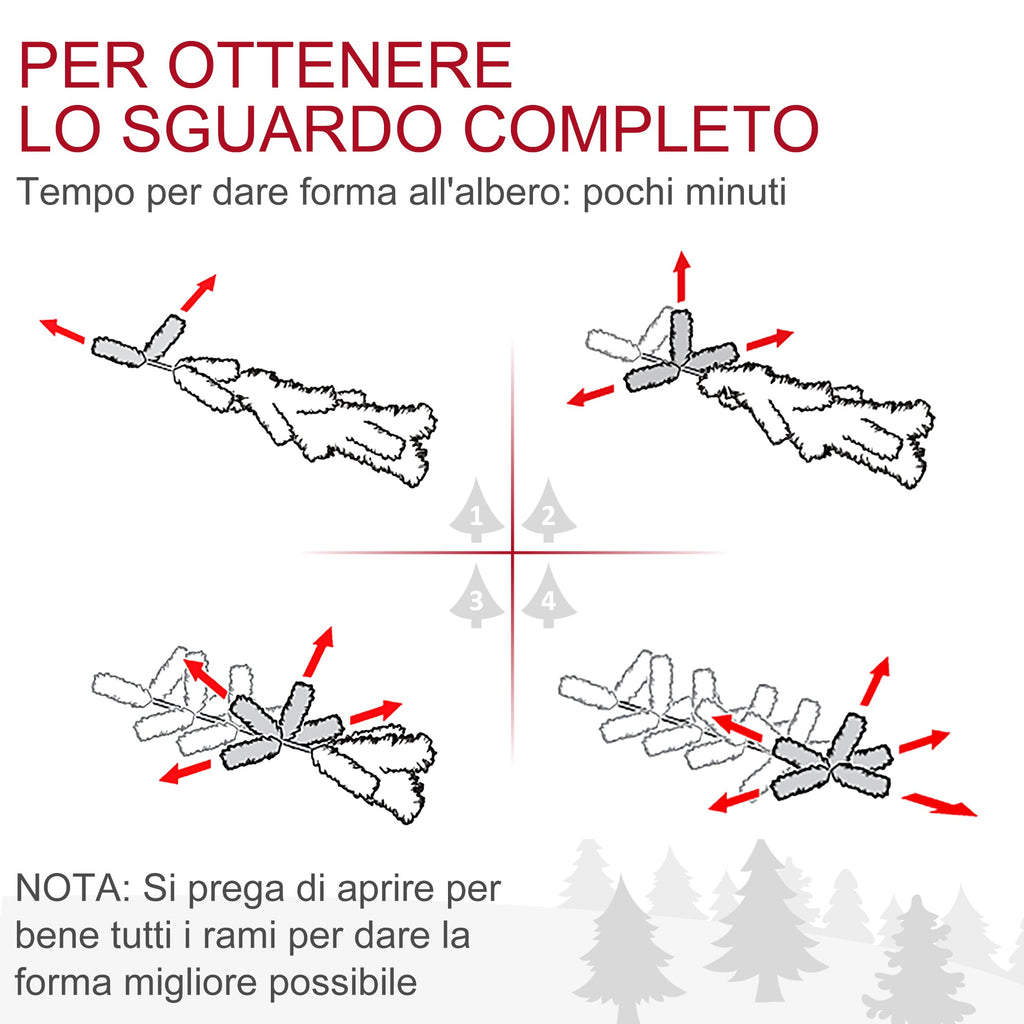 PER OTTENERE
LO SGUARDO COMPLETO

Tempo per dare forma all'albero: pochi minuti

1
2
3
4

NOTA: Si prega di aprire per bene tutti i rami per dare la forma migliore possibile