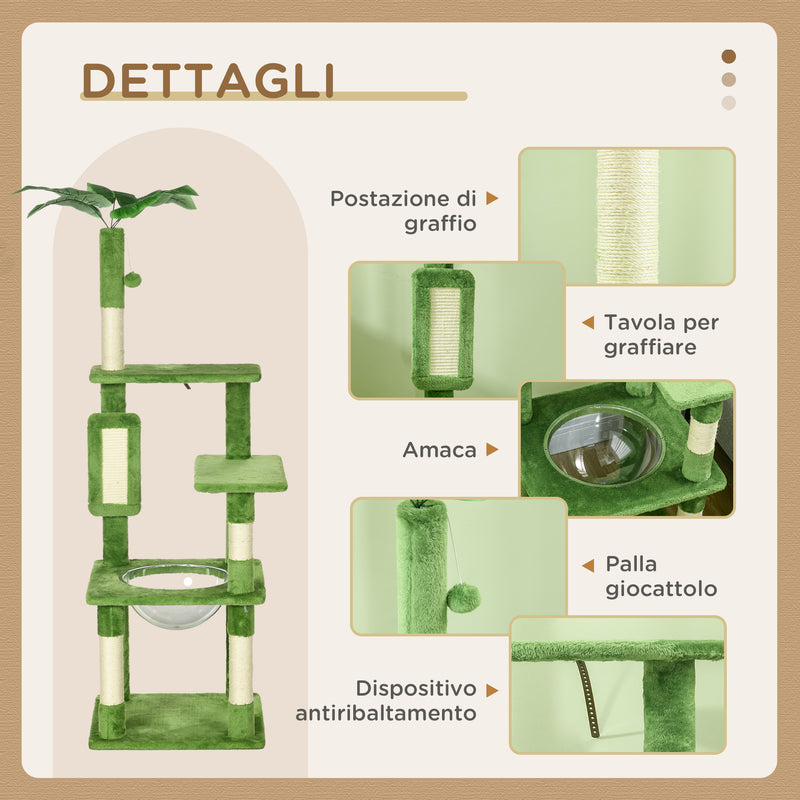 DETTAGLI

Postazione di graffio

Tavola per graffiare

Amaca

Palla giocattolo

Dispositivo antiribaltamento