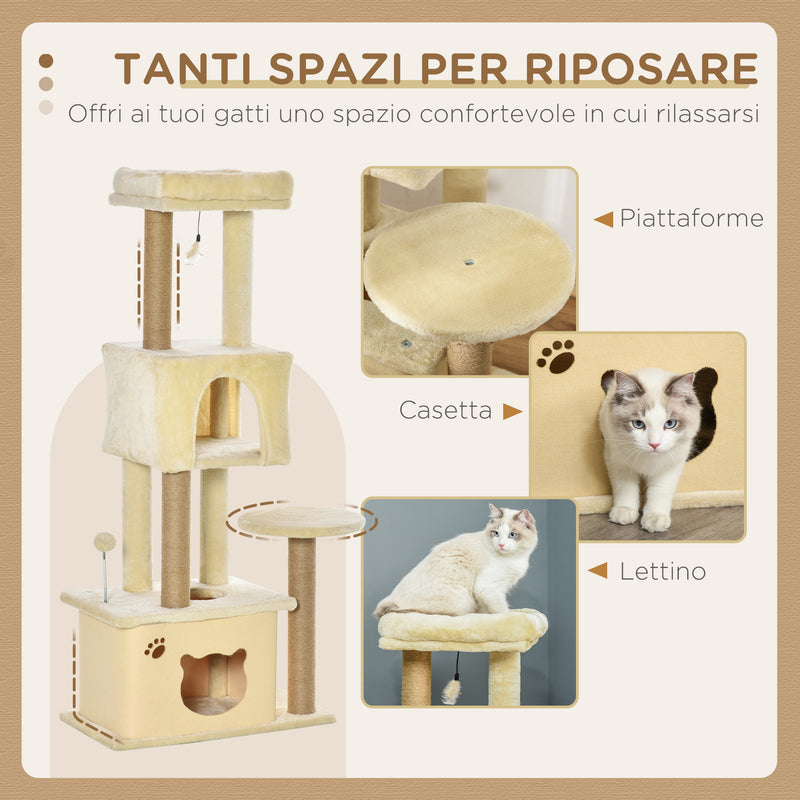 TANTI SPAZI PER RIPOSARE

Offri ai tuoi gatti uno spazio confortevole in cui rilassarsi

Piattaforme

Casetta

Lettino