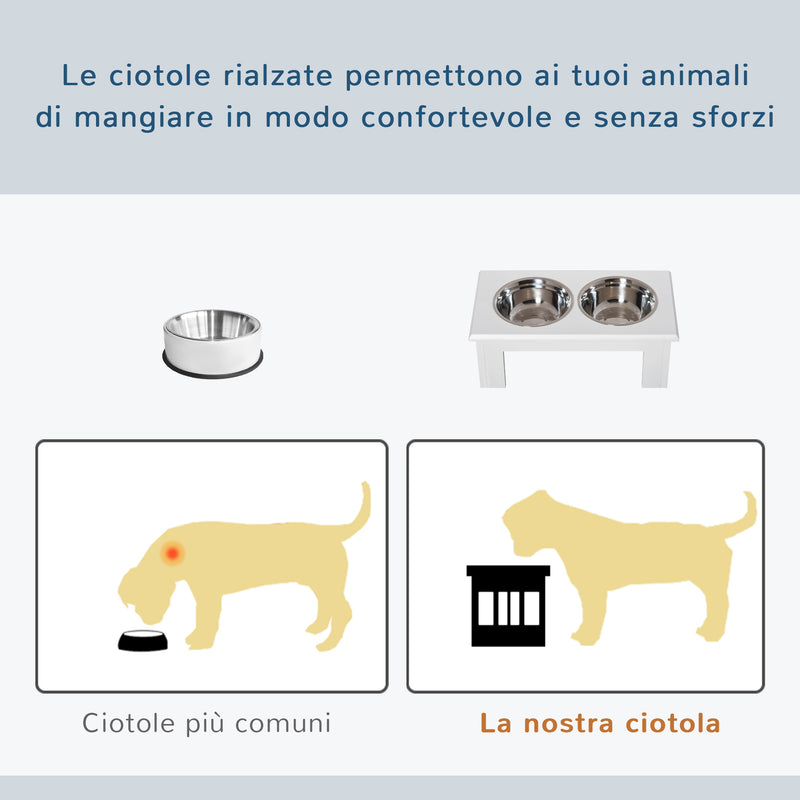 Le ciotole rialzate permettono ai tuoi animali di mangiare in modo confortevole e senza sforzi

Ciotole più comuni

La nostra ciotola