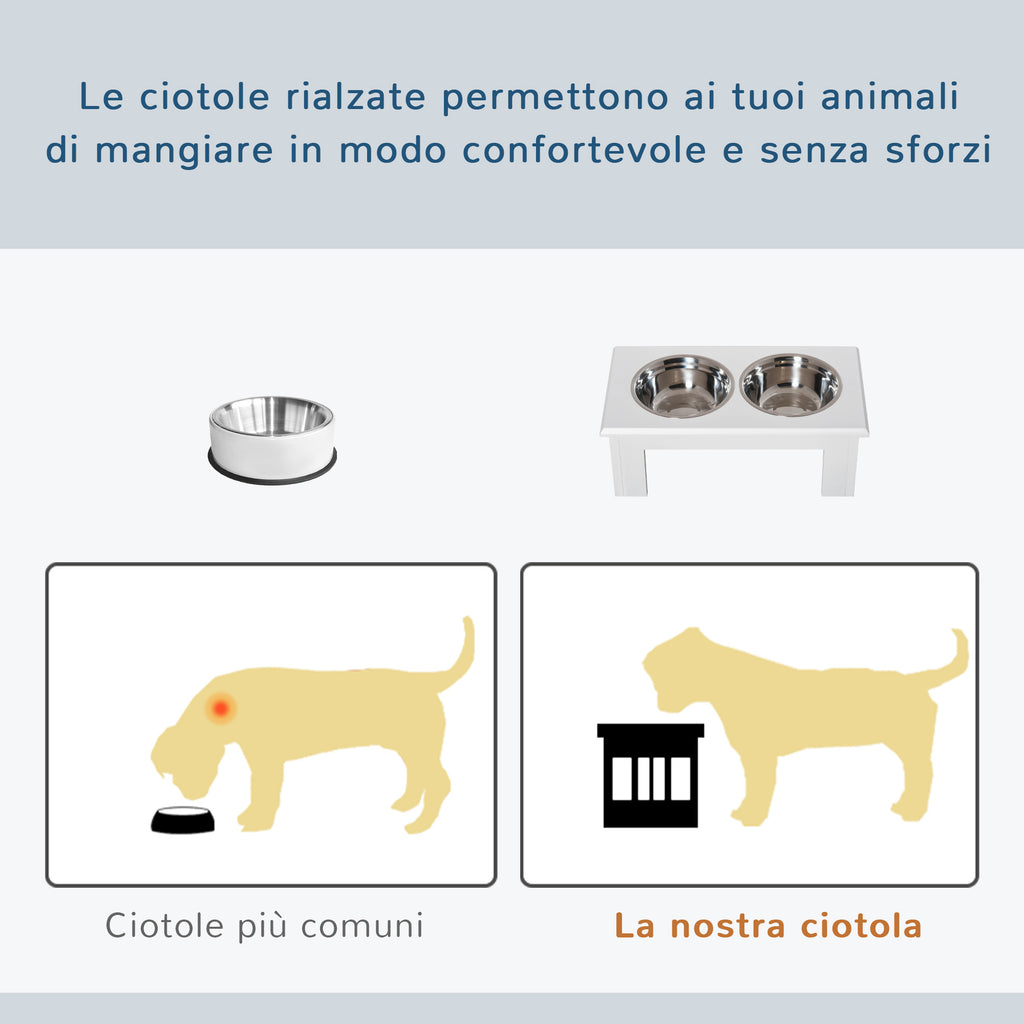 Le ciotole rialzate permettono ai tuoi animali di mangiare in modo confortevole e senza sforzi

Ciotole più comuni

La nostra ciotola