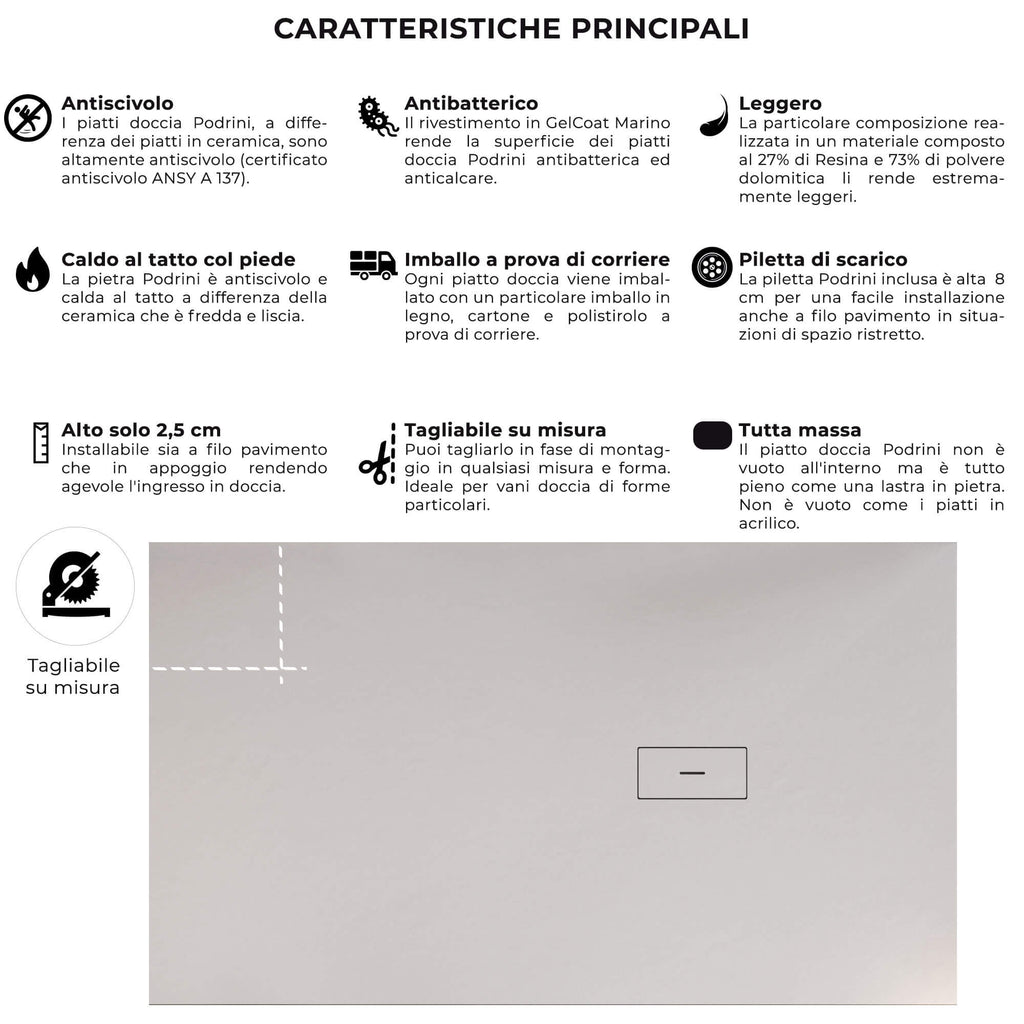 CARATTERISTICHE PRINCIPALI

Antiscivolo
I piatti doccia Podrini, a differenza dei piatti in ceramica, sono altamente antiscivolo (certificato antiscivolo ANSY A 137).

Antibatterico
Il rivestimento in GelCoat Marino rende la superficie dei piatti doccia Podrini antibatterica ed anticalcare.

Leggero
La particolare composizione realizzata in un materiale composto al 27% di Resina e 73% di polvere dolomitica li rende estremamente leggeri.

Caldo al tatto col piede
La pietra Podrini è antiscivolo e calda al tatto a differenza della ceramica che è fredda e liscia.

Imballo a prova di corriere
Ogni piatto doccia viene imballato con un particolare imballo in legno, cartone e polistirolo a prova di corriere.

Piletta di scarico
La piletta Podrini inclusa è alta 8 cm per una facile installazione anche a filo pavimento in situazioni di spazio ristretto.

Alto solo 2,5 cm
Installabile sia a filo pavimento che in appoggio rendendo agevole l'ingresso in doccia.

Tagliabile su misura
Puoi tagliarlo in fase di montaggio in qualsiasi misura e forma. Ideale per vani doccia di forme particolari.

Tutta massa
Il piatto doccia Podrini non è vuoto all'interno ma è tutto pieno come una lastra in pietra. Non è vuoto come i piatti in acrilico.

Tagliabile su misura