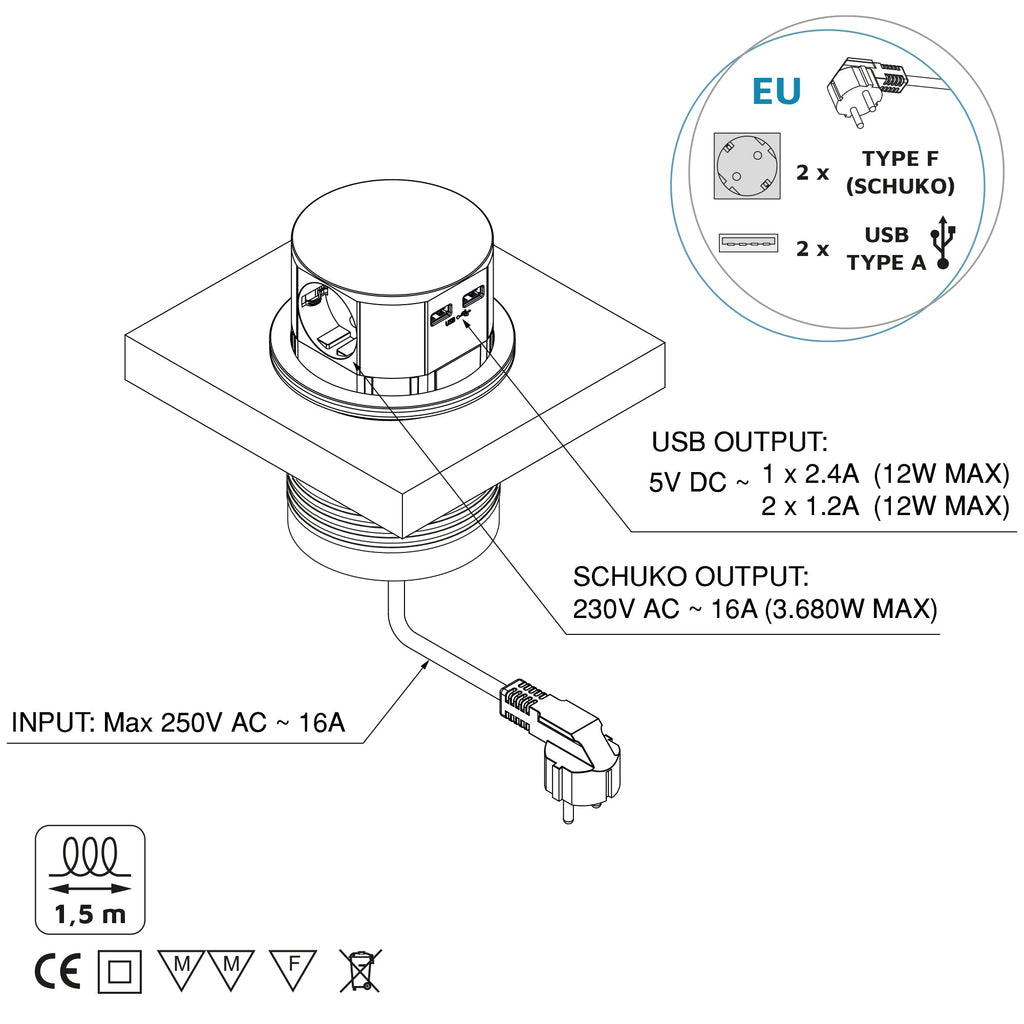 EU

2 x TYPE F (SCHUKO)

2 x USB TYPE A

USB OUTPUT:
5V DC ~ 1 x 2.4A (12W MAX)
2 x 1.2A (12W MAX)

SCHUKO OUTPUT:
230V AC ~ 16A (3.680W MAX)

INPUT: Max 250V AC ~ 16A

1,5 m

CE

M M F