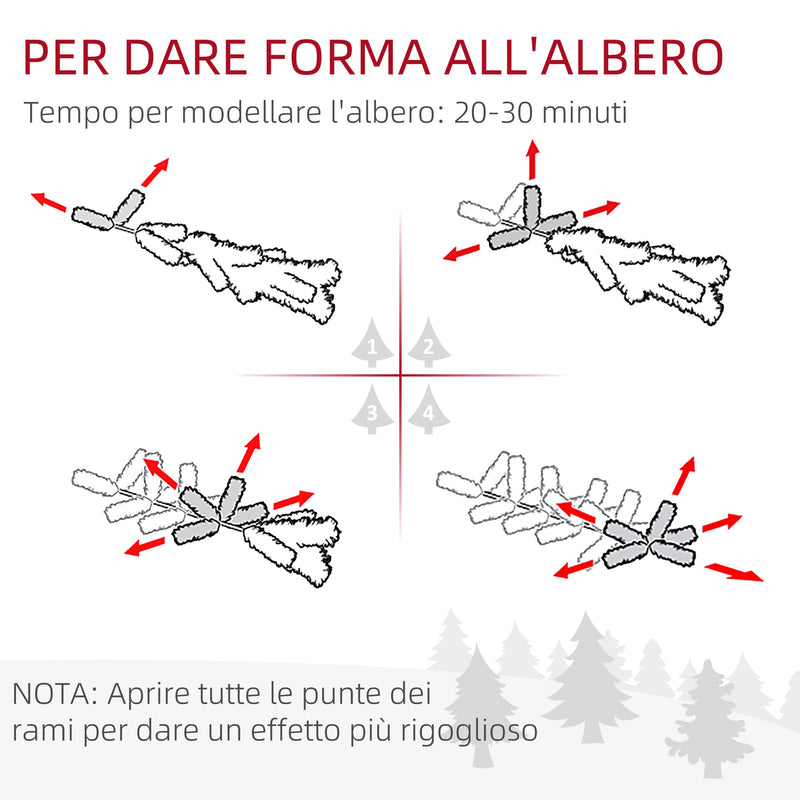 PER DARE FORMA ALL'ALBERO
Tempo per modellare l'albero: 20-30 minuti

1 2
3 4

NOTA: Aprire tutte le punte dei rami per dare un effetto più rigoglioso