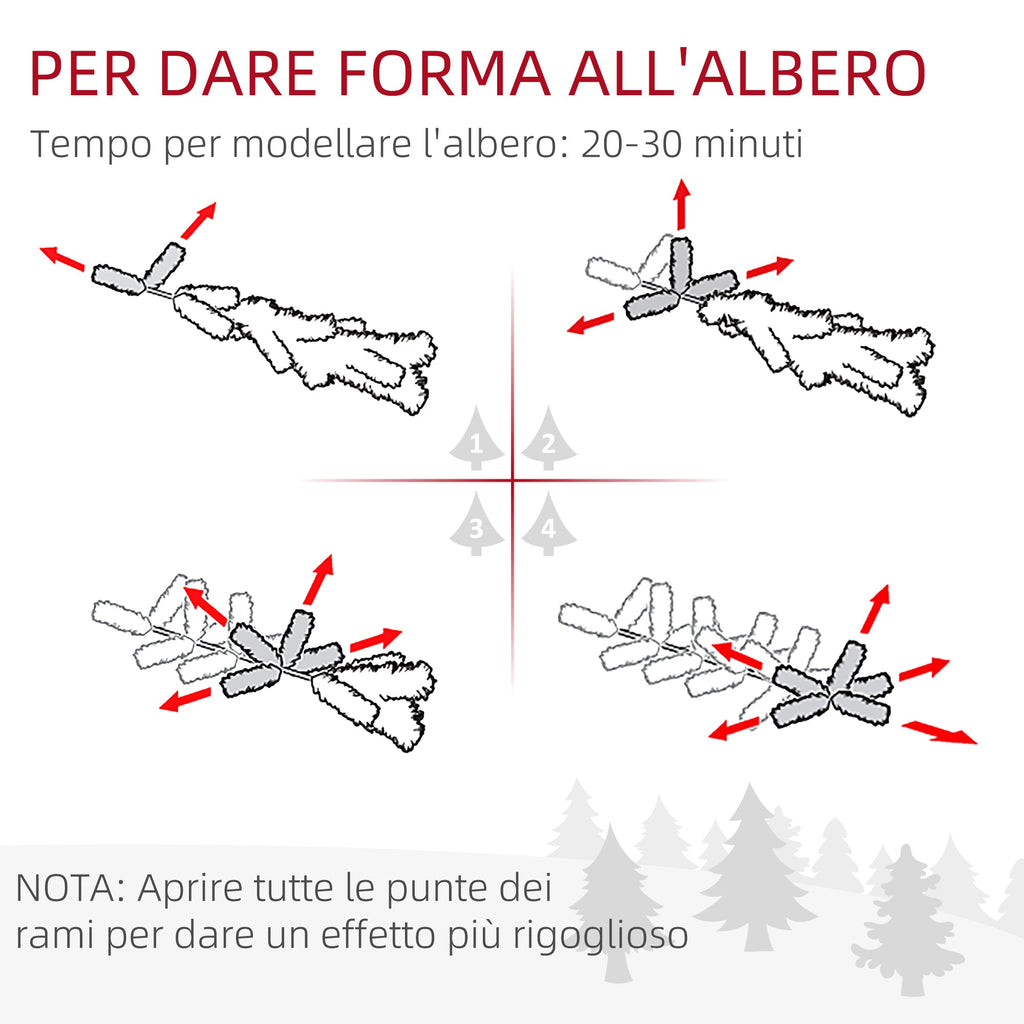 PER DARE FORMA ALL'ALBERO

Tempo per modellare l'albero: 20-30 minuti

1

2

3

4

NOTA: Aprire tutte le punte dei rami per dare un effetto più rigoglioso