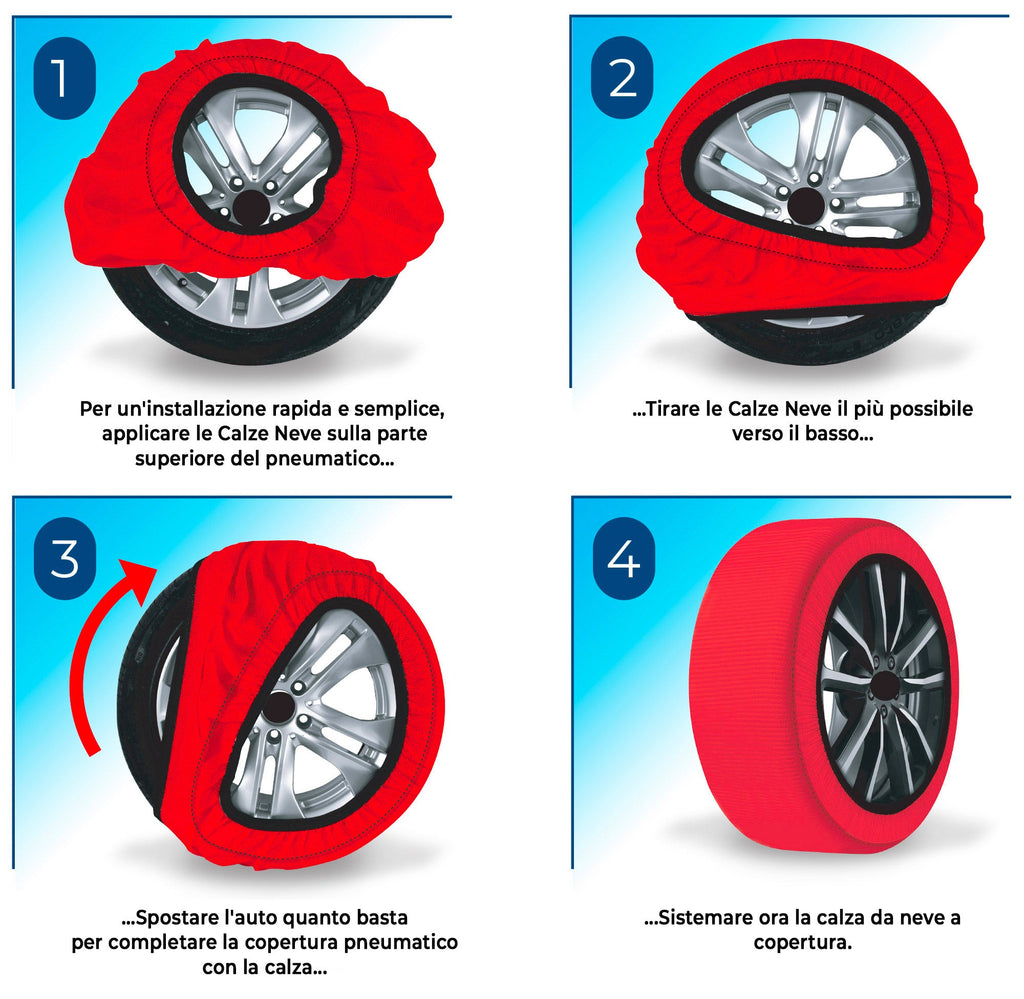 1

Per un'installazione rapida e semplice, applicare le Calze Neve sulla parte superiore del pneumatico...

2

...Tirare le Calze Neve il più possibile verso il basso...

3

...Spostare l'auto quanto basta per completare la copertura pneumatico con la calza...

4

...Sistemare ora la calza da neve a copertura.