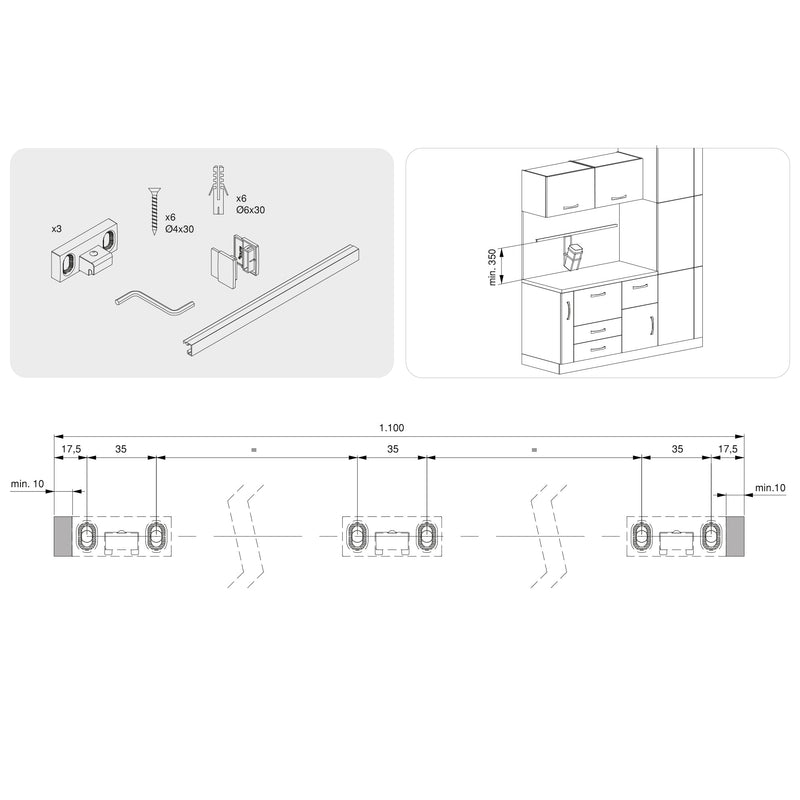 x3

x6
Ø4x30

x6
Ø6x30

min. 350

1.100

17,5

35

=

35

=

35

17,5

min. 10

min.10