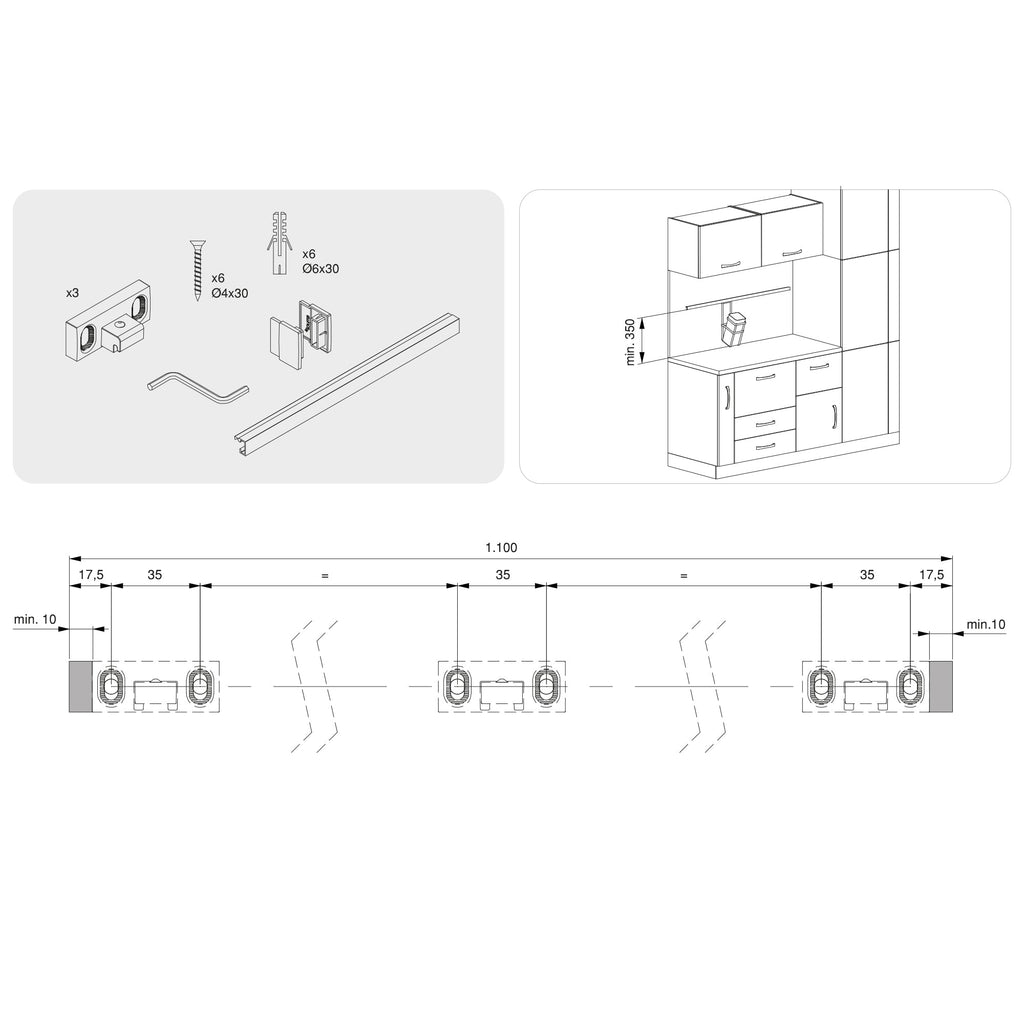 x3

x6
Ø4x30

x6
Ø6x30

min. 350

1.100

17,5

35

=

35

=

35

17,5

min. 10

min.10