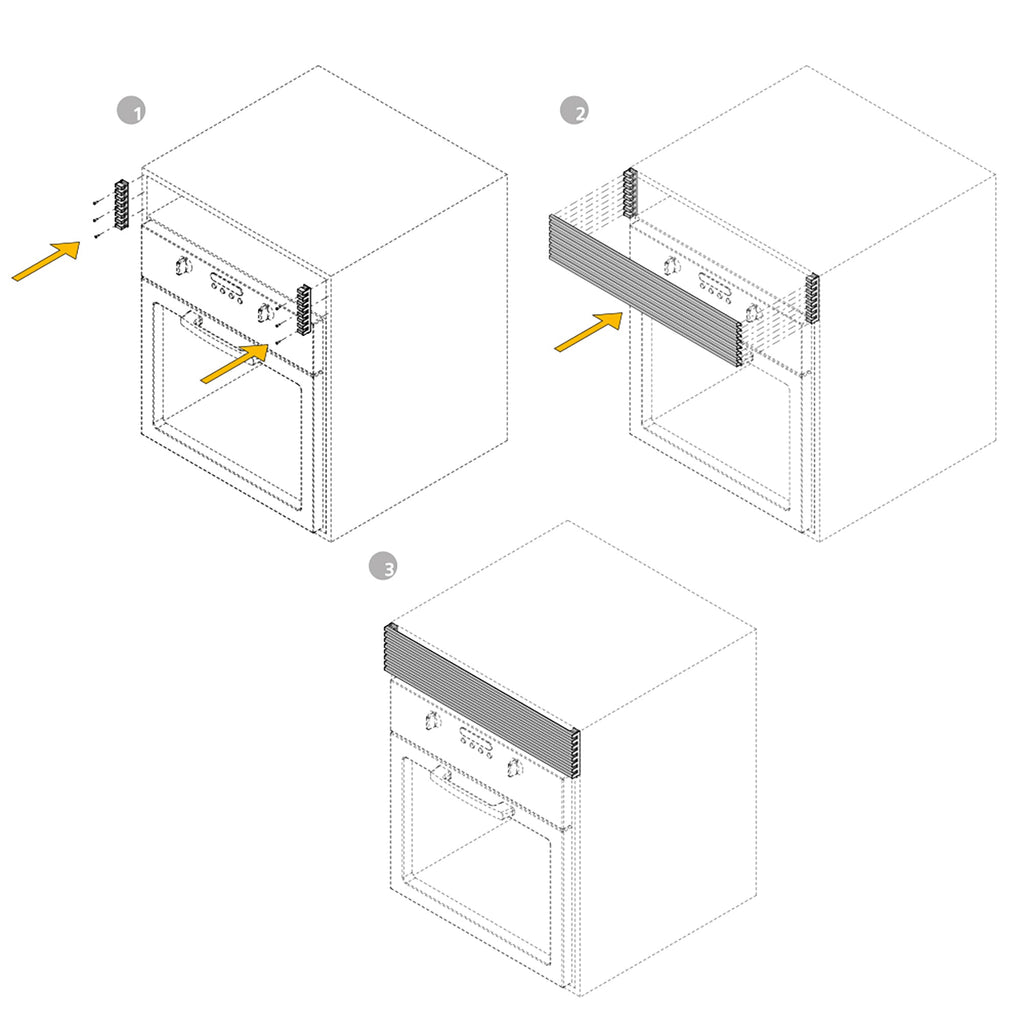 1

2

3