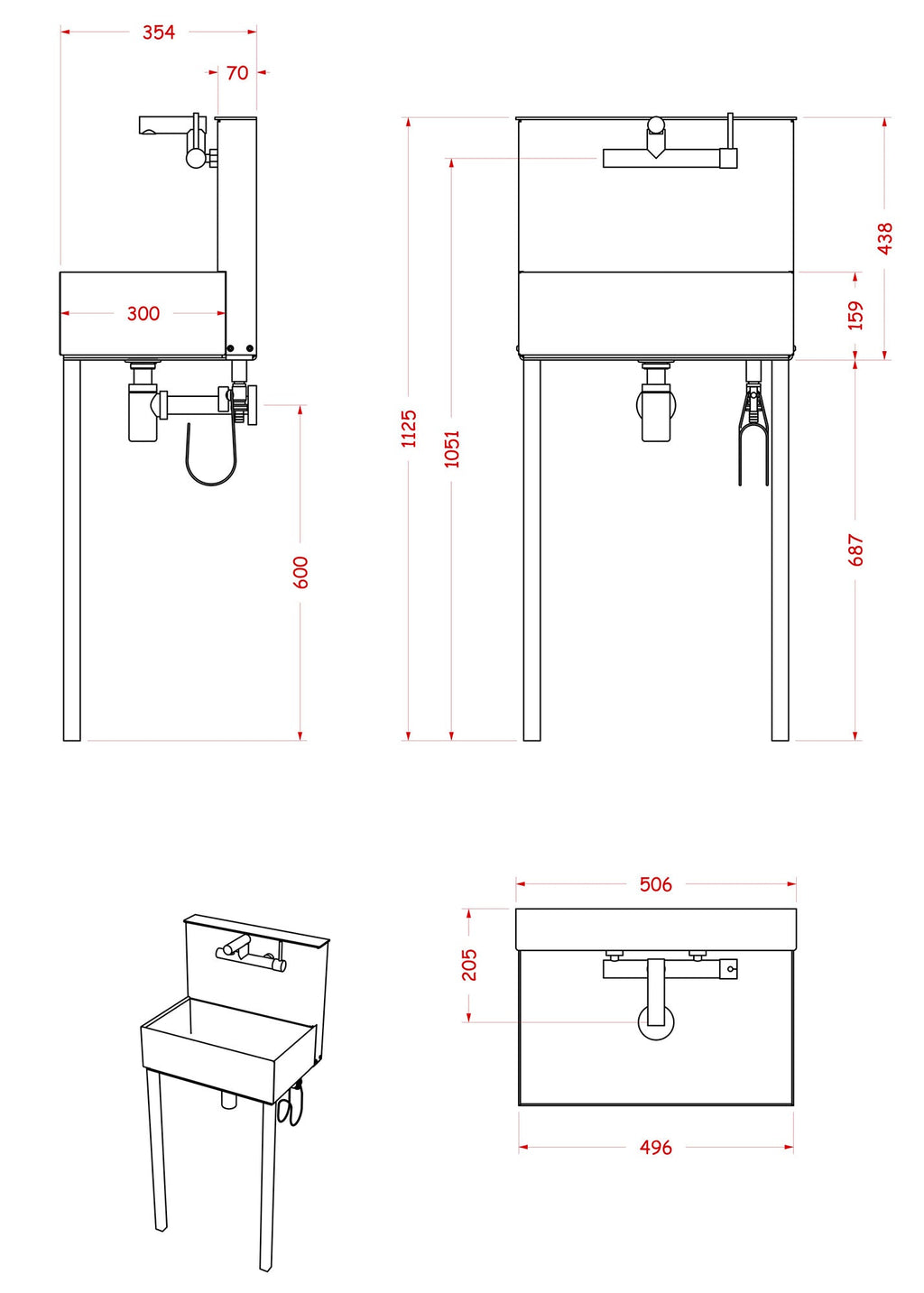 354
70
300
600
1125
1051
438
159
687
506
205
496