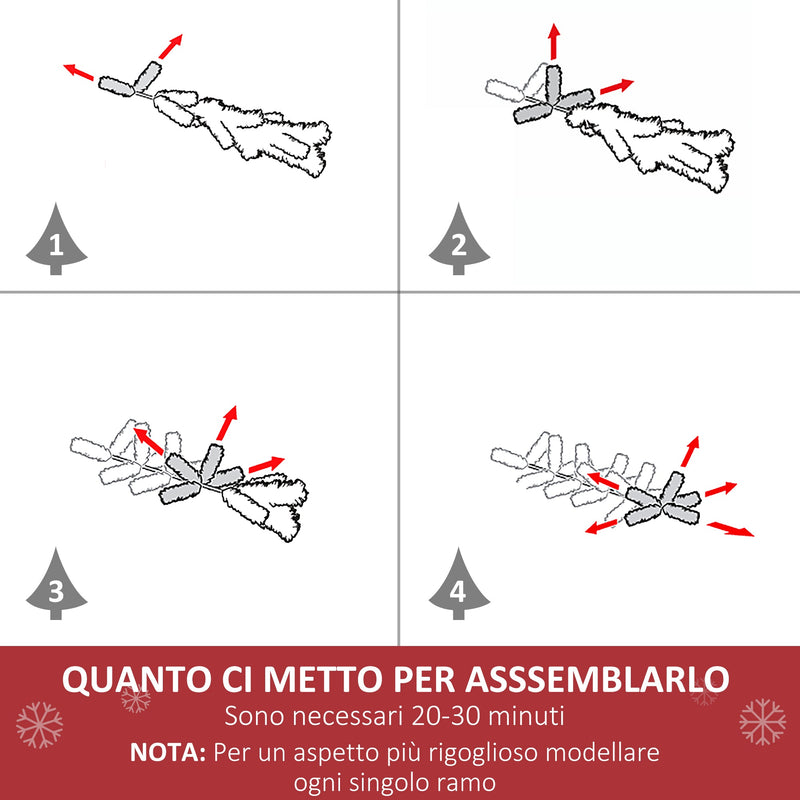 1

2

3

4

QUANTO CI METTO PER ASSSEMBLARLO
Sono necessari 20-30 minuti
NOTA: Per un aspetto più rigoglioso modellare ogni singolo ramo