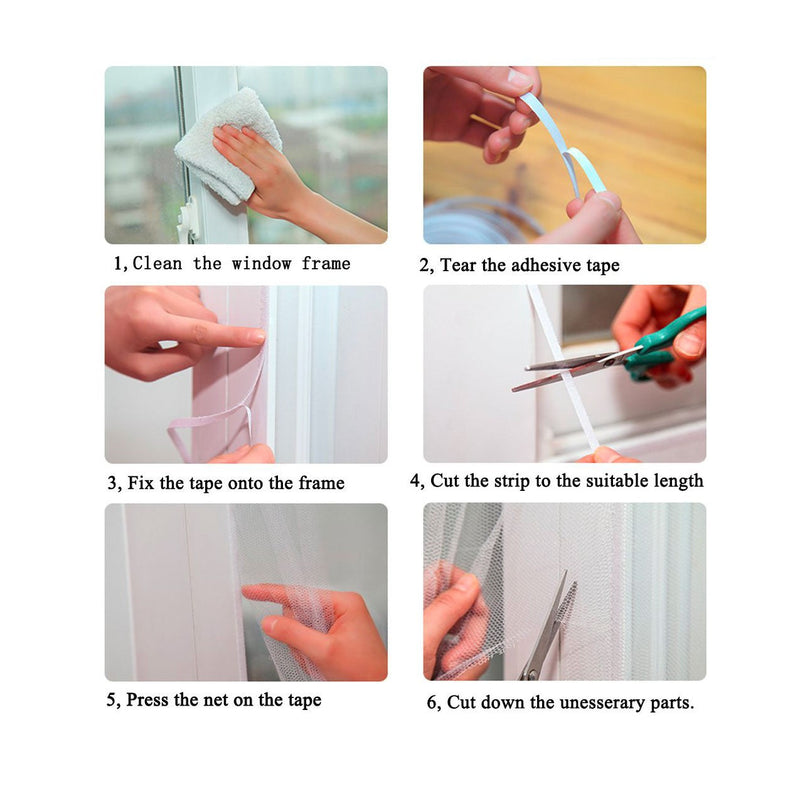 1, Clean the window frame

2, Tear the adhesive tape

3, Fix the tape onto the frame

4, Cut the strip to the suitable length

5, Press the net on the tape

6, Cut down the unesserary parts.