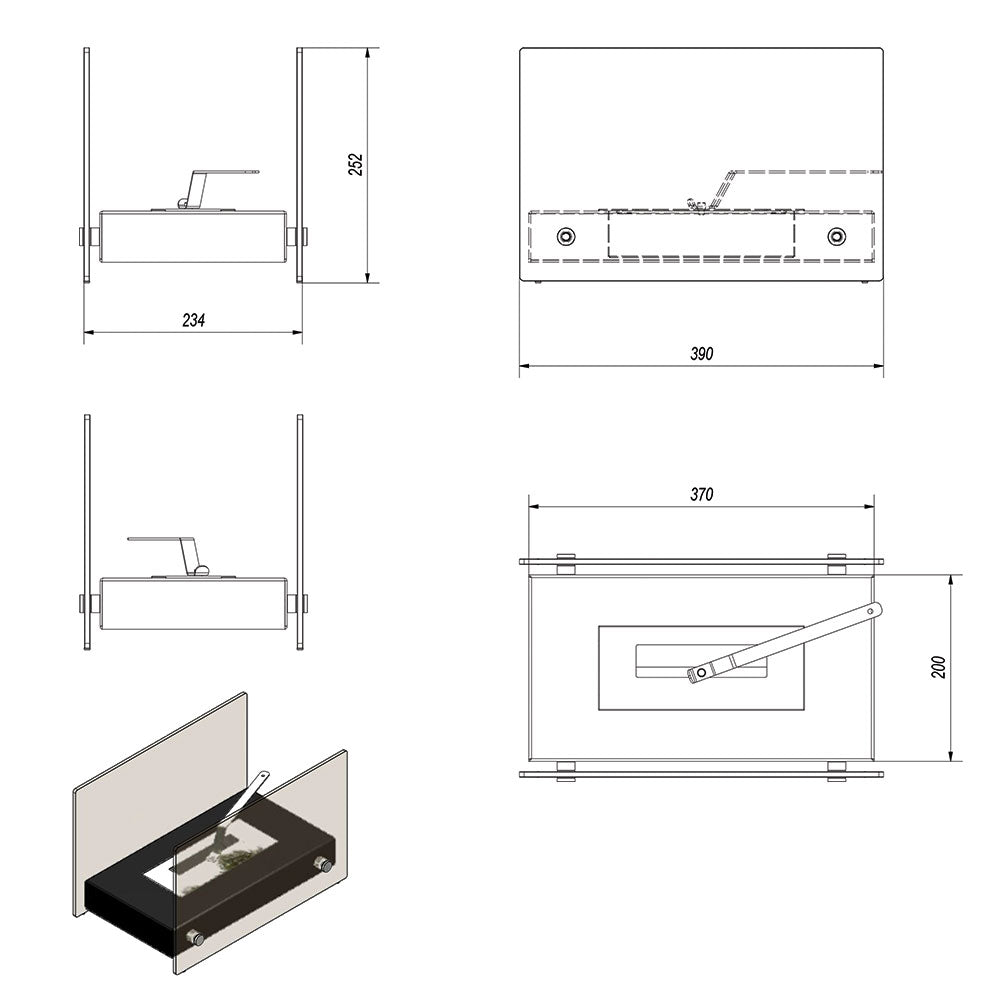 252

234

390

370

200