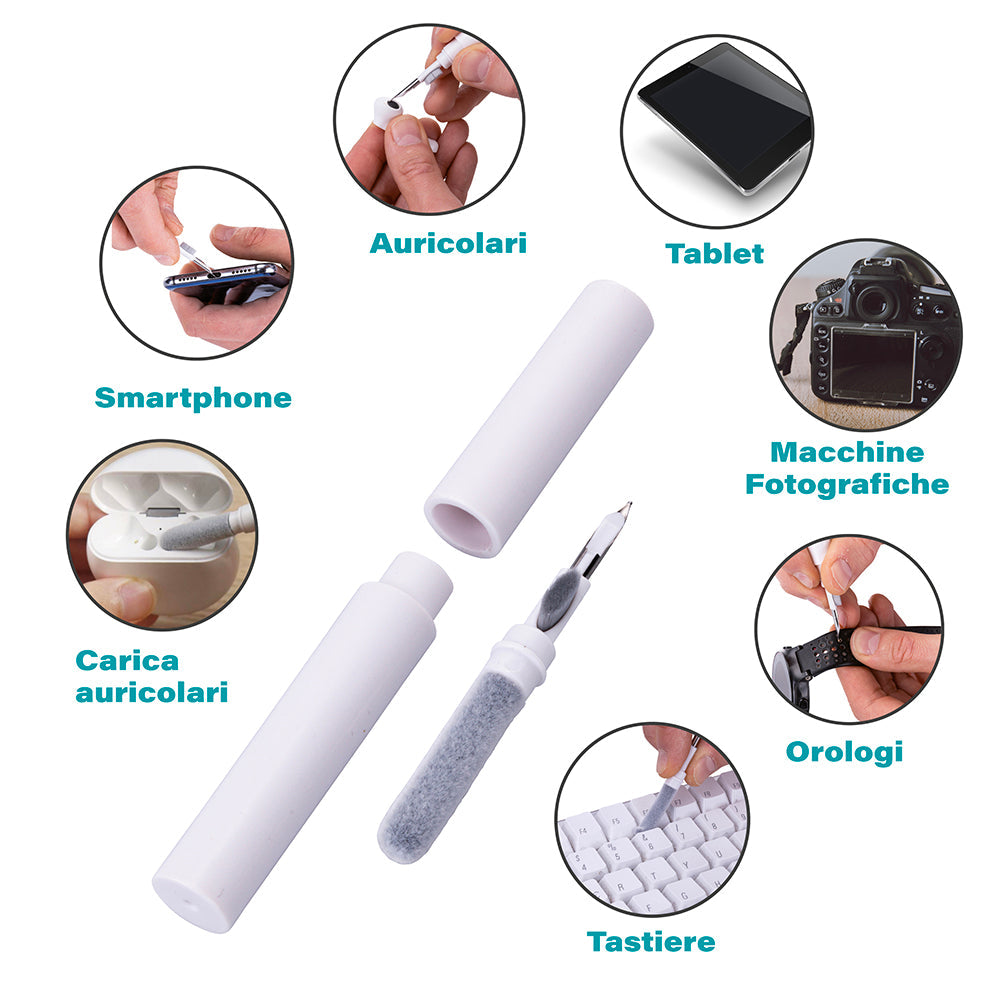 Auricolari

Tablet

Smartphone

Macchine Fotografiche

Carica auricolari

Orologi

Tastiere