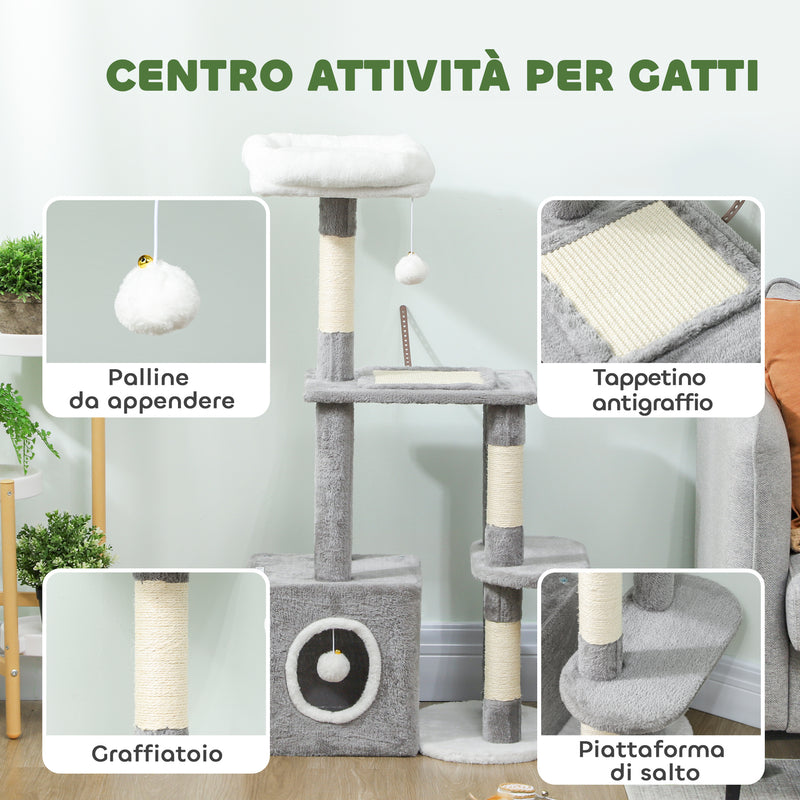 CENTRO ATTIVITÀ PER GATTI

Palline
da appendere

Tappetino
antigraffio

Graffiatoio

Piattaforma
di salto